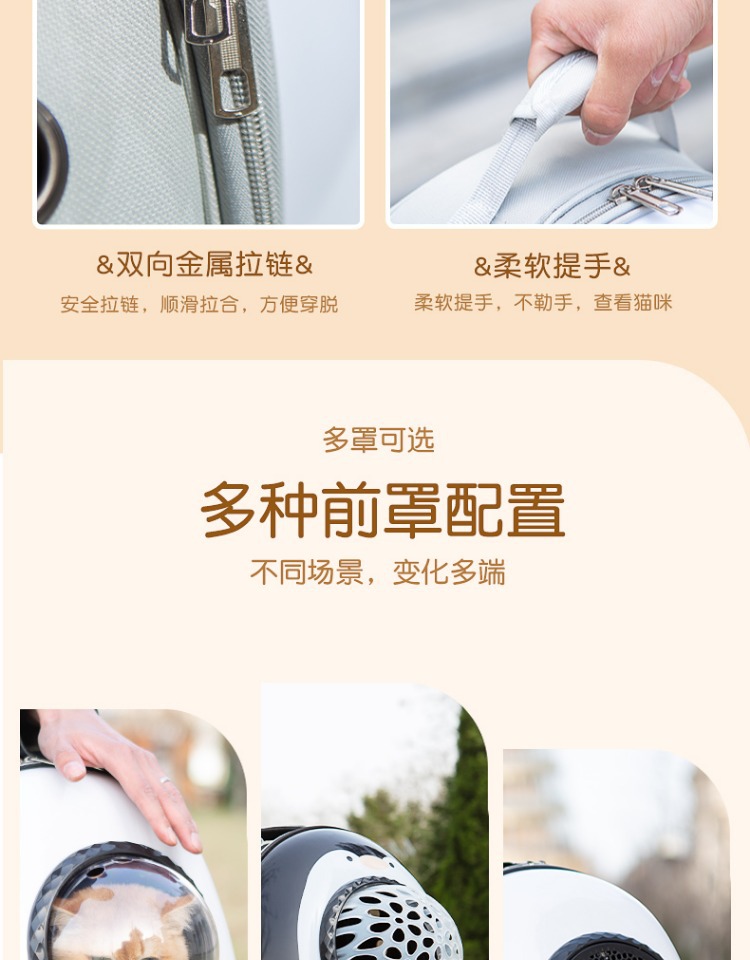 &双向金属拉链&

安全拉链，顺滑拉合，方便穿脱

&柔软提手&

柔软提手，不勒手，查看猫咪

多罩可选

多种前罩配置

不同场景，变化多端