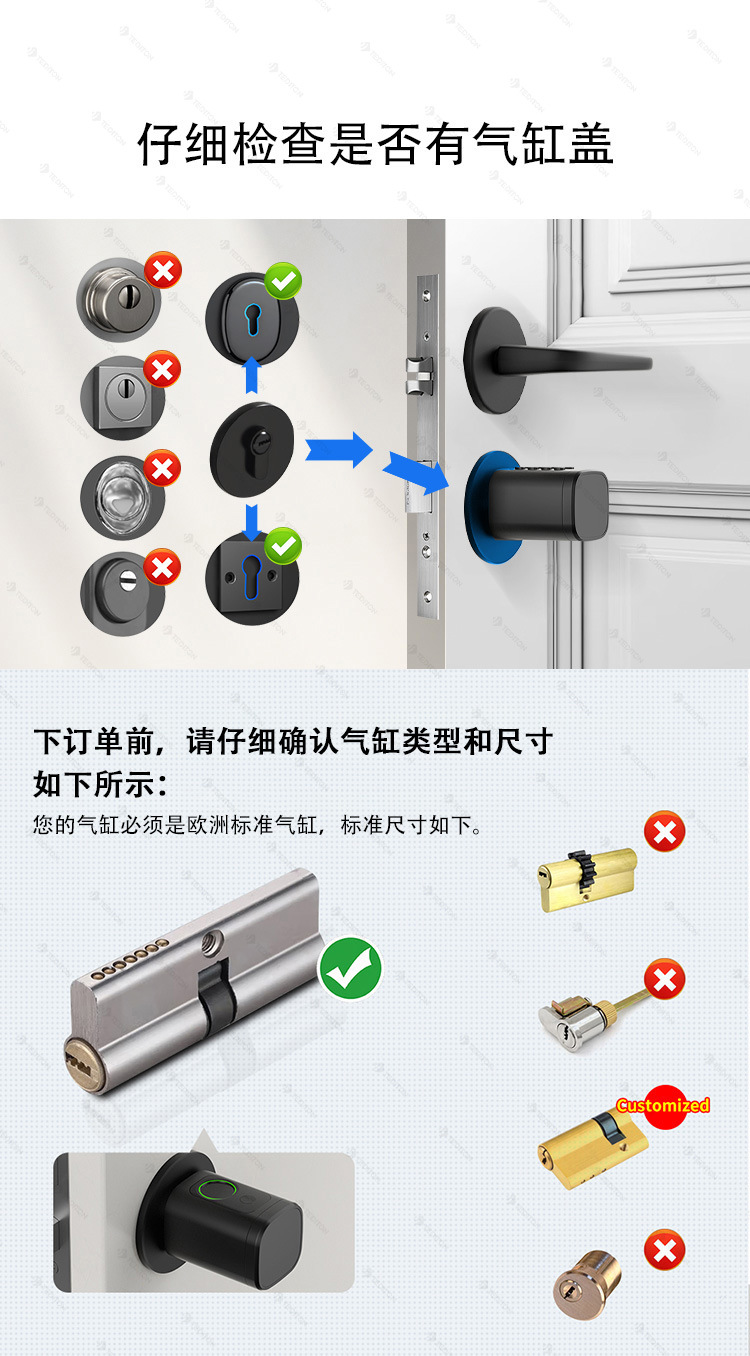 仔细检查是否有气缸盖

下订单前，请仔细确认气缸类型和尺寸如下所示：

您的气缸必须是欧洲标准气缸，标准尺寸如下。

Customized