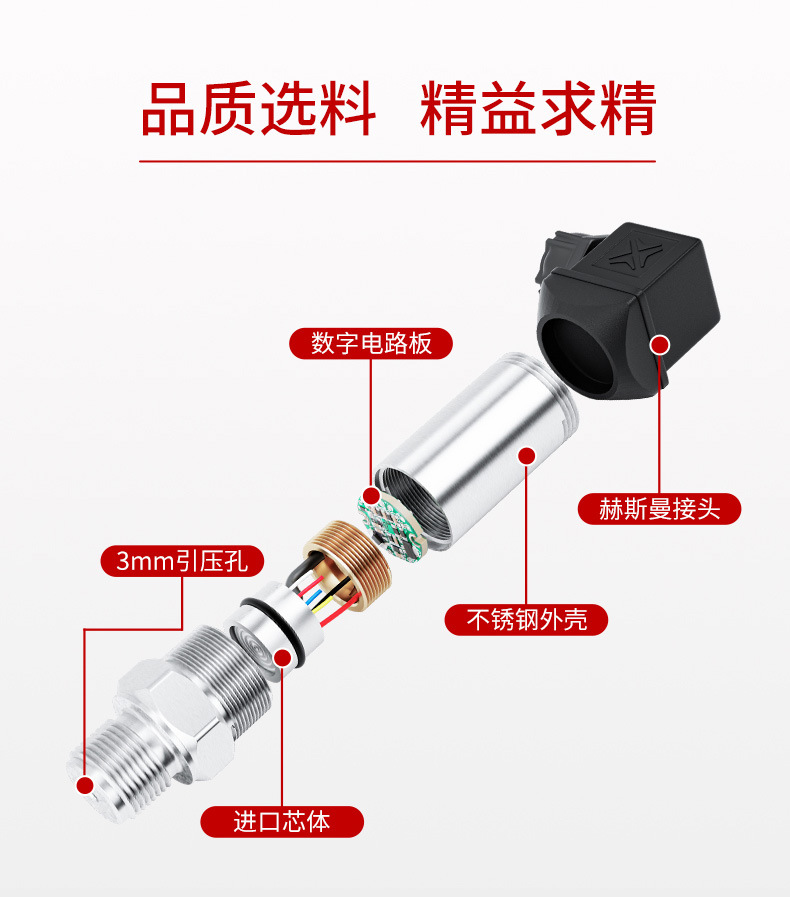 品质选料 精益求精

数字电路板

赫斯曼接头

3mm引压孔

不锈钢外壳

进口芯体