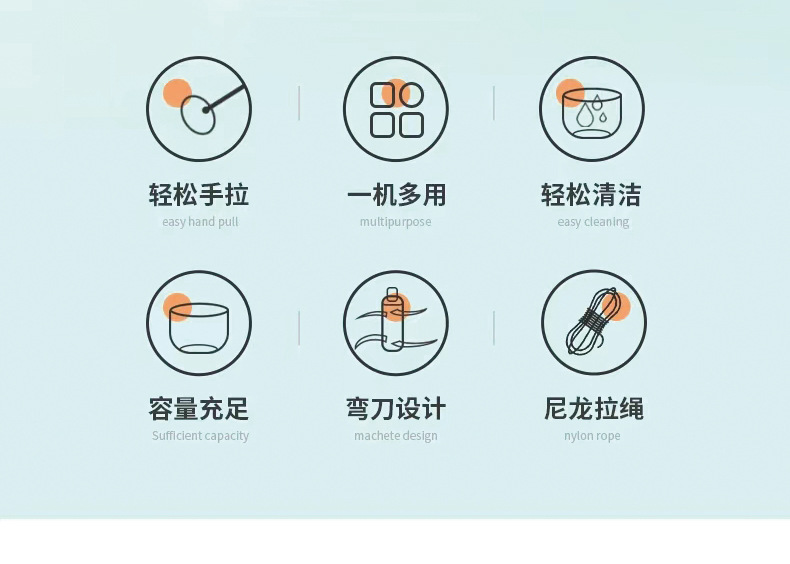 轻松手拉
easy hand pull

一机多用
multipurpose

轻松清洁
easy cleaning

容量充足
Sufficient capacity

弯刀设计
machete design

尼龙拉绳
nylon rope