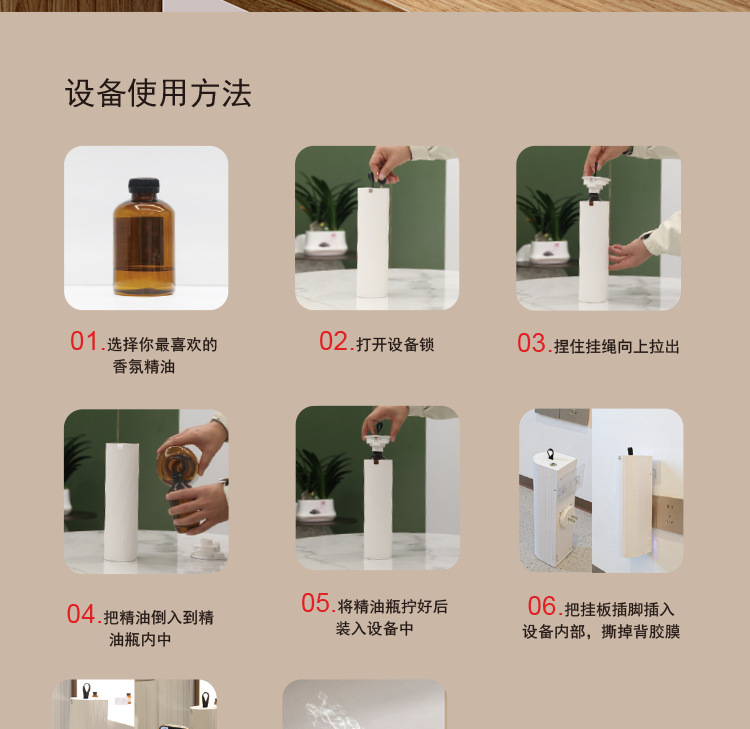 设备使用方法

01.选择你最喜欢的香氛精油

02.打开设备锁

03.捏住挂绳向上拉出

04.把精油倒入到精油瓶内中

05.将精油瓶拧好后装入设备中

06.把挂板插脚插入设备内部，撕掉背胶膜