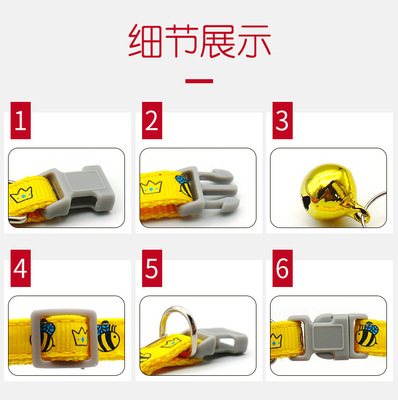 细节展示

1

2

3

4

5

6