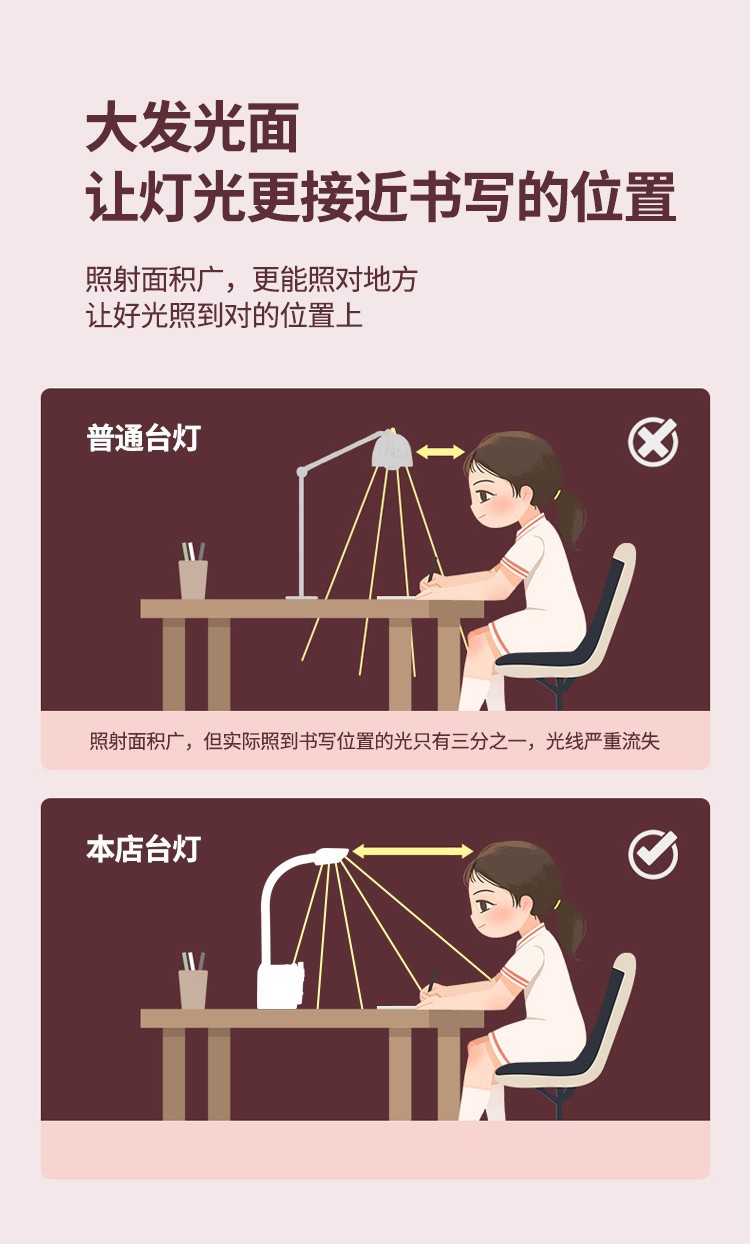 大发光面
让灯光更接近书写的位置

照射面积广，更能照对地方
让好光照到对的位置上

普通台灯

照射面积广，但实际照到书写位置的光只有三分之一，光线严重流失

本店台灯