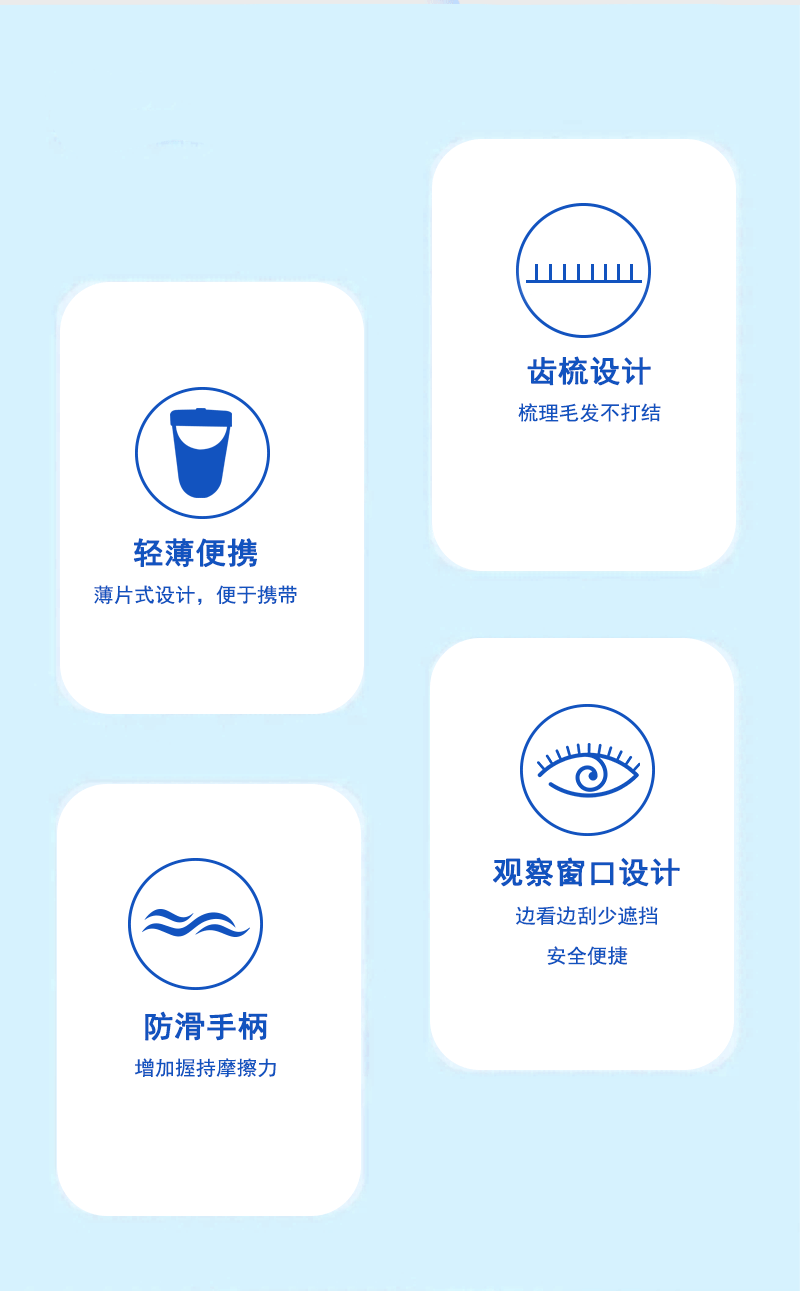 轻薄便携
薄片式设计，便于携带

防滑手柄
增加握持摩擦力

齿梳设计
梳理毛发不打结

观察窗口设计
边看边刮少遮挡
安全便捷