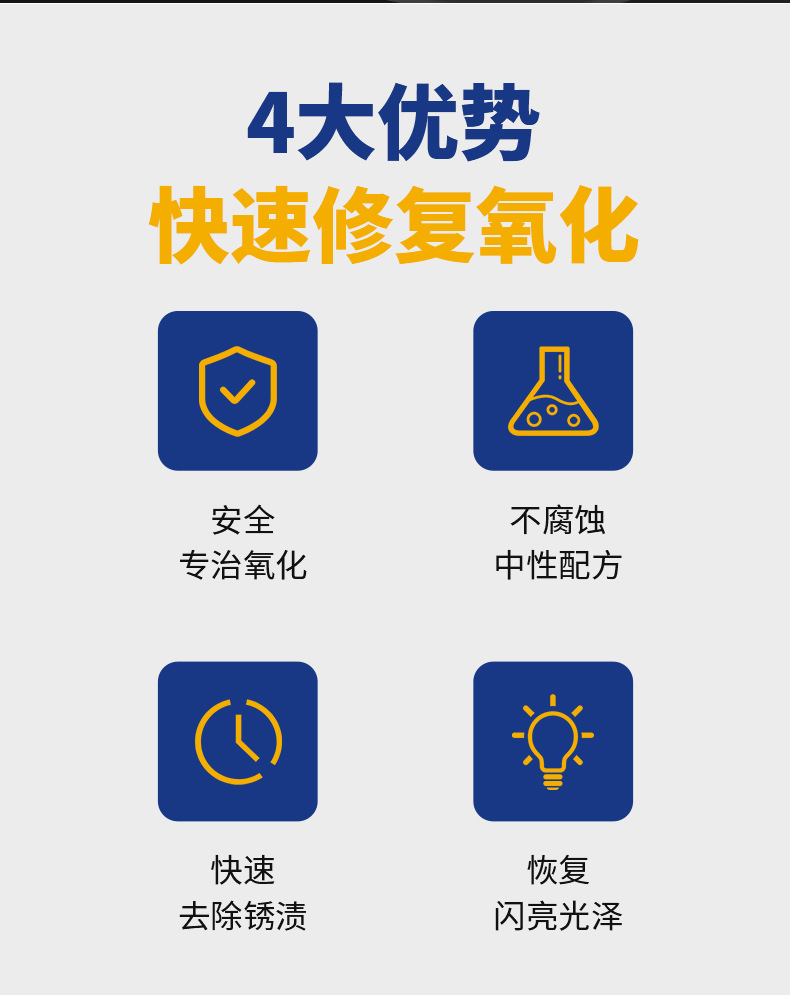 4大优势

快速修复氧化

安全
专治氧化

不腐蚀
中性配方

快速
去除锈渍

恢复
闪亮光泽