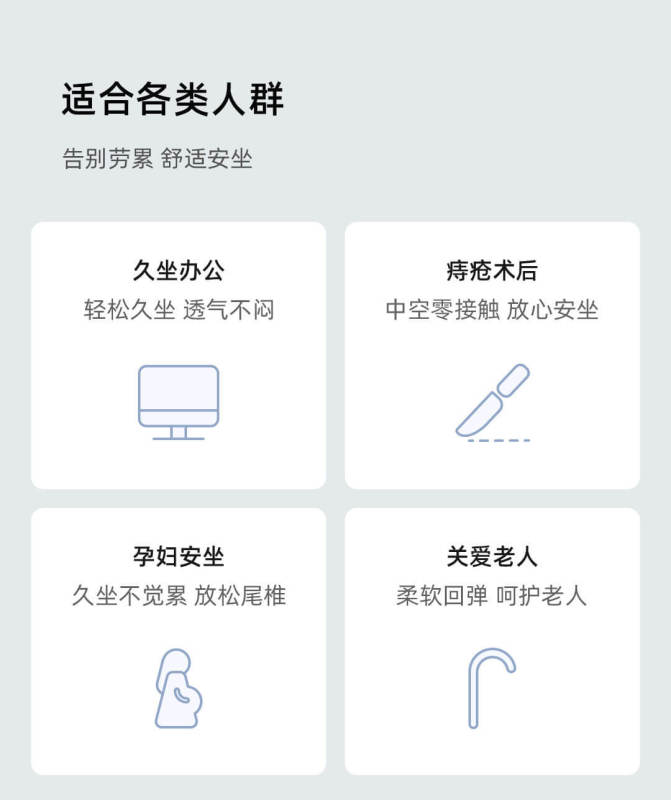 适合各类人群

告别劳累 舒适安坐

久坐办公

轻松久坐 透气不闷

痔疮术后

中空零接触 放心安坐

孕妇安坐

久坐不觉累 放松尾椎

关爱老人

柔软回弹 呵护老人