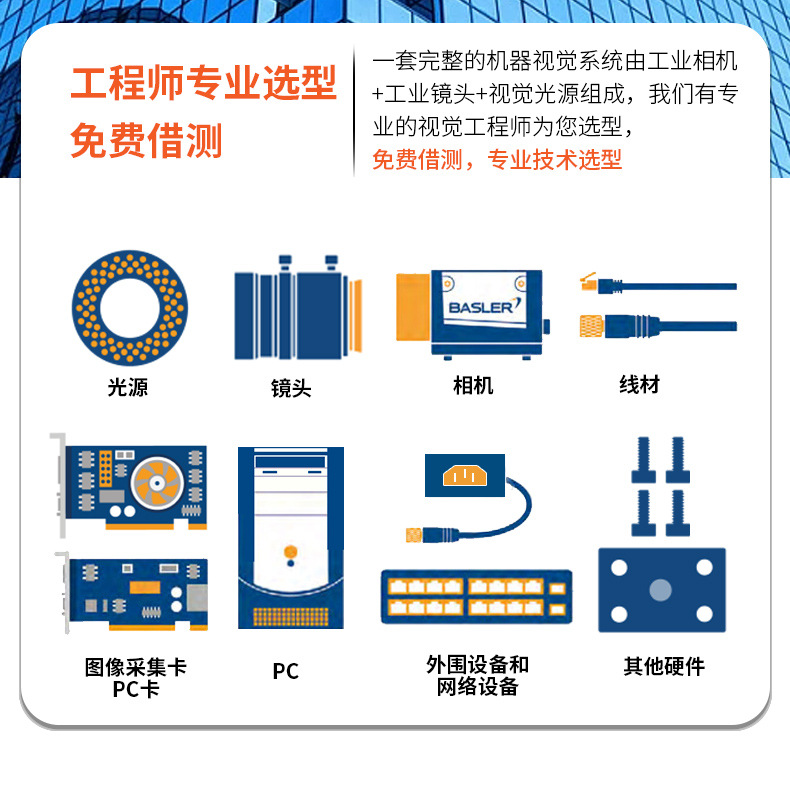 工程师专业选型
免费借测

一套完整的机器视觉系统由工业相机+工业镜头+视觉光源组成，我们有专业的视觉工程师为您选型，
免费借测，专业技术选型

光源

镜头

BASLER
相机

线材

图像采集卡
PC卡

PC

外围设备和
网络设备

其他硬件