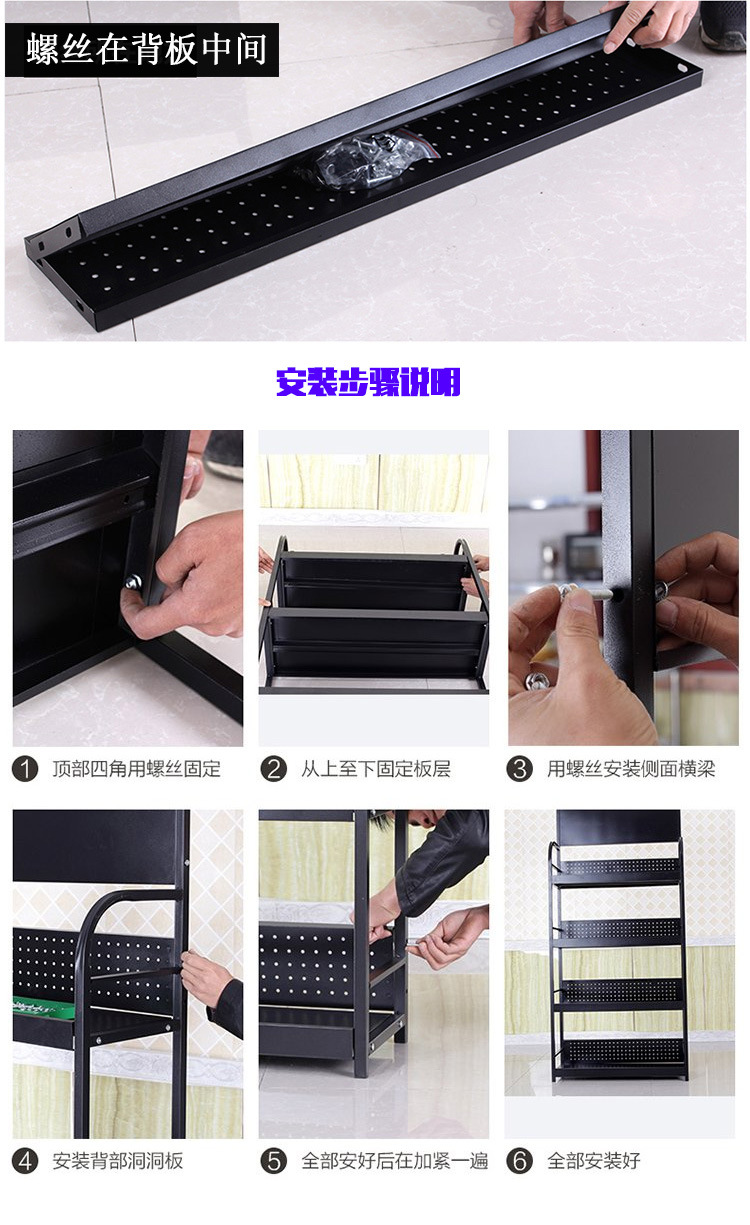 螺丝在背板中间

安装步骤说明

1 顶部四角用螺丝固定

2 从上至下固定板层

3 用螺丝安装侧面横梁

4 安装背部洞洞板

5 全部安好后在加紧一遍

6 全部安装好