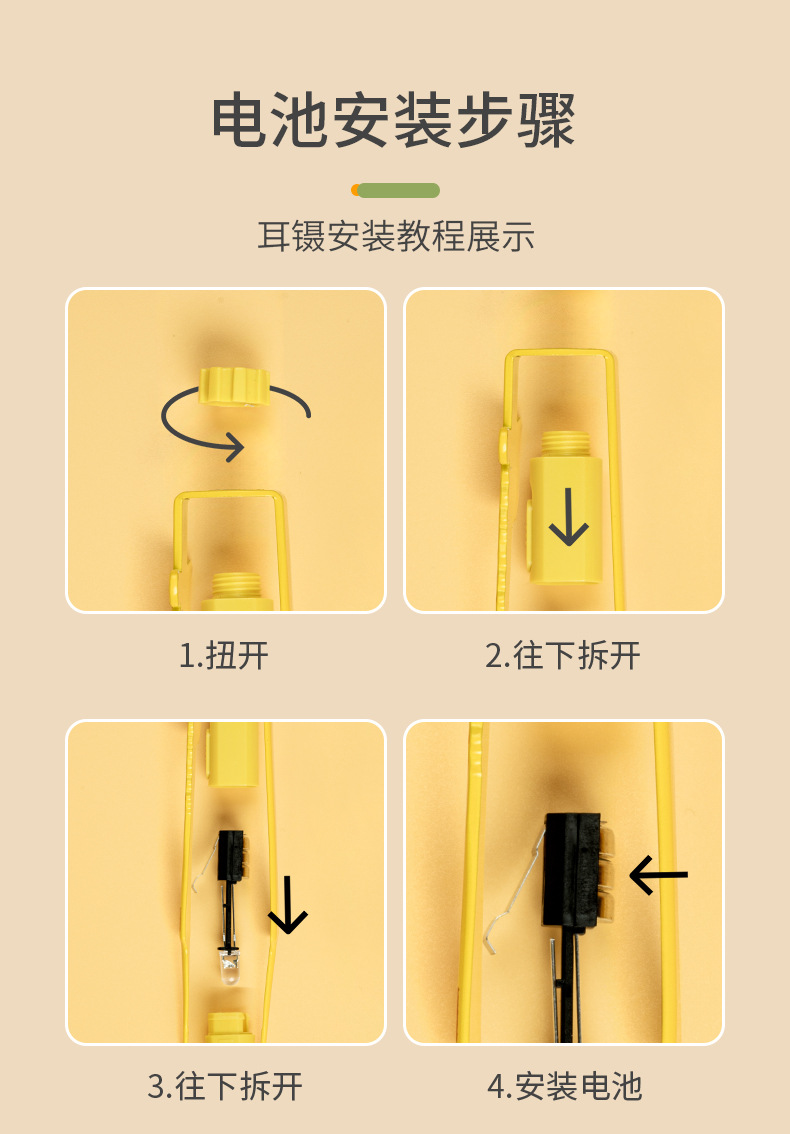 电池安装步骤

耳镊安装教程展示

1.扭开

2.往下拆开

3.往下拆开

4.安装电池