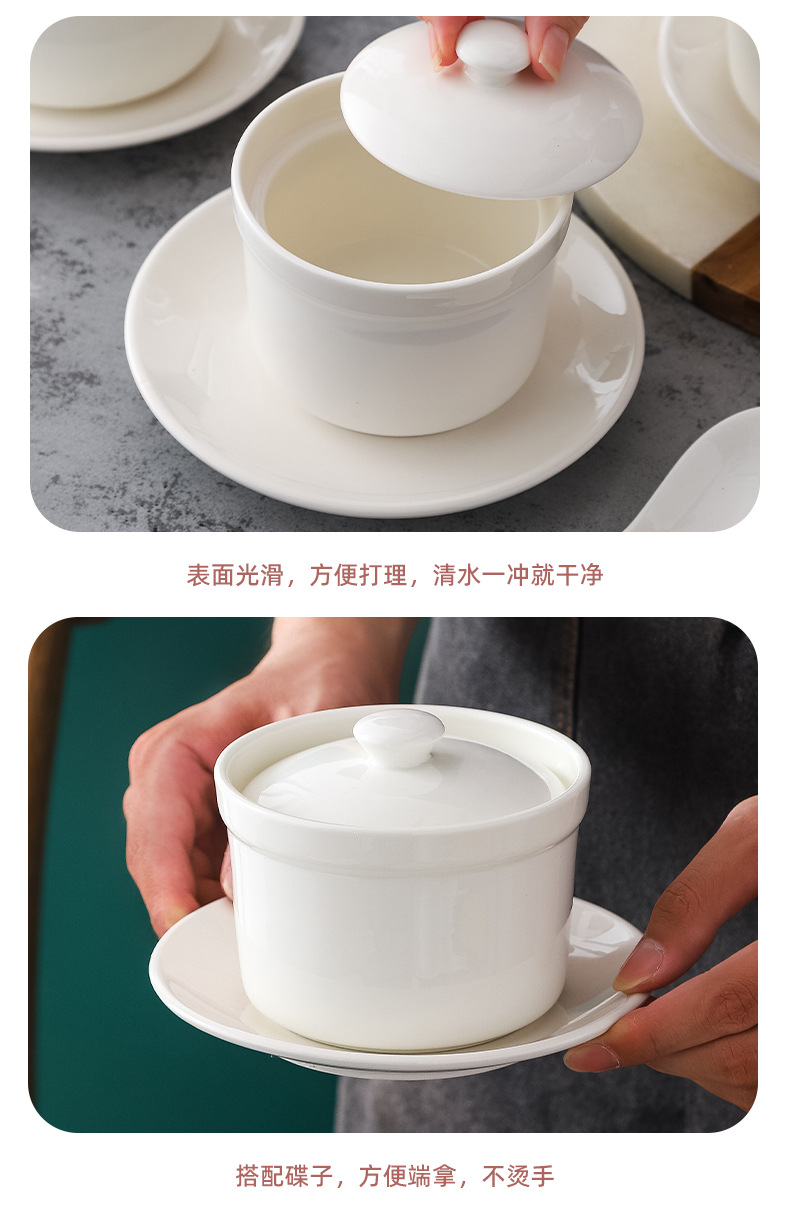 表面光滑，方便打理，清水一冲就干净

搭配碟子，方便端拿，不烫手