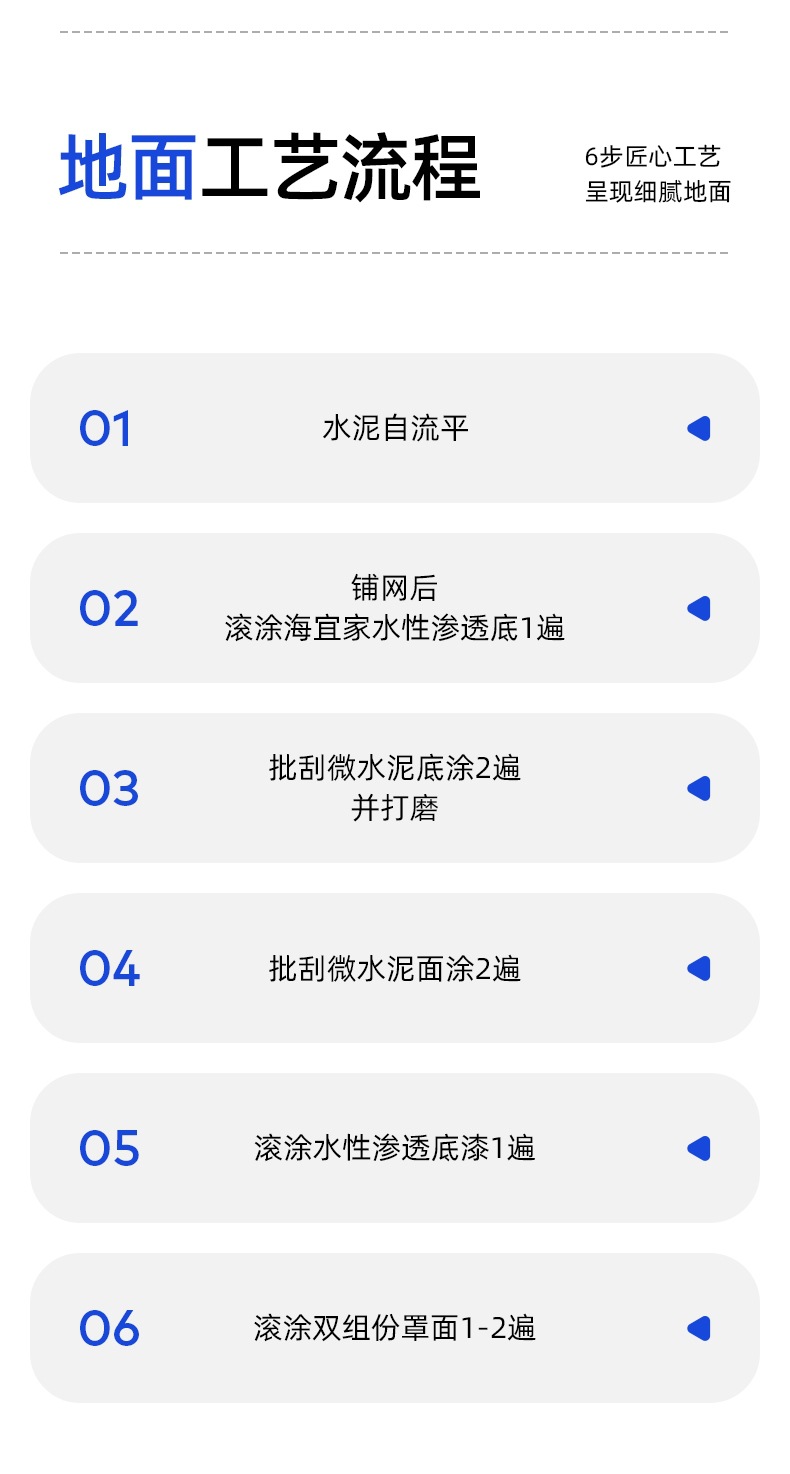 地面工艺流程

6步匠心工艺
呈现细腻地面

01

水泥自流平

02

铺网后
滚涂海宜家水性渗透底1遍

03

批刮微水泥底涂2遍
并打磨

04

批刮微水泥面涂2遍

05

滚涂水性渗透底漆1遍

06

滚涂双组份罩面1-2遍