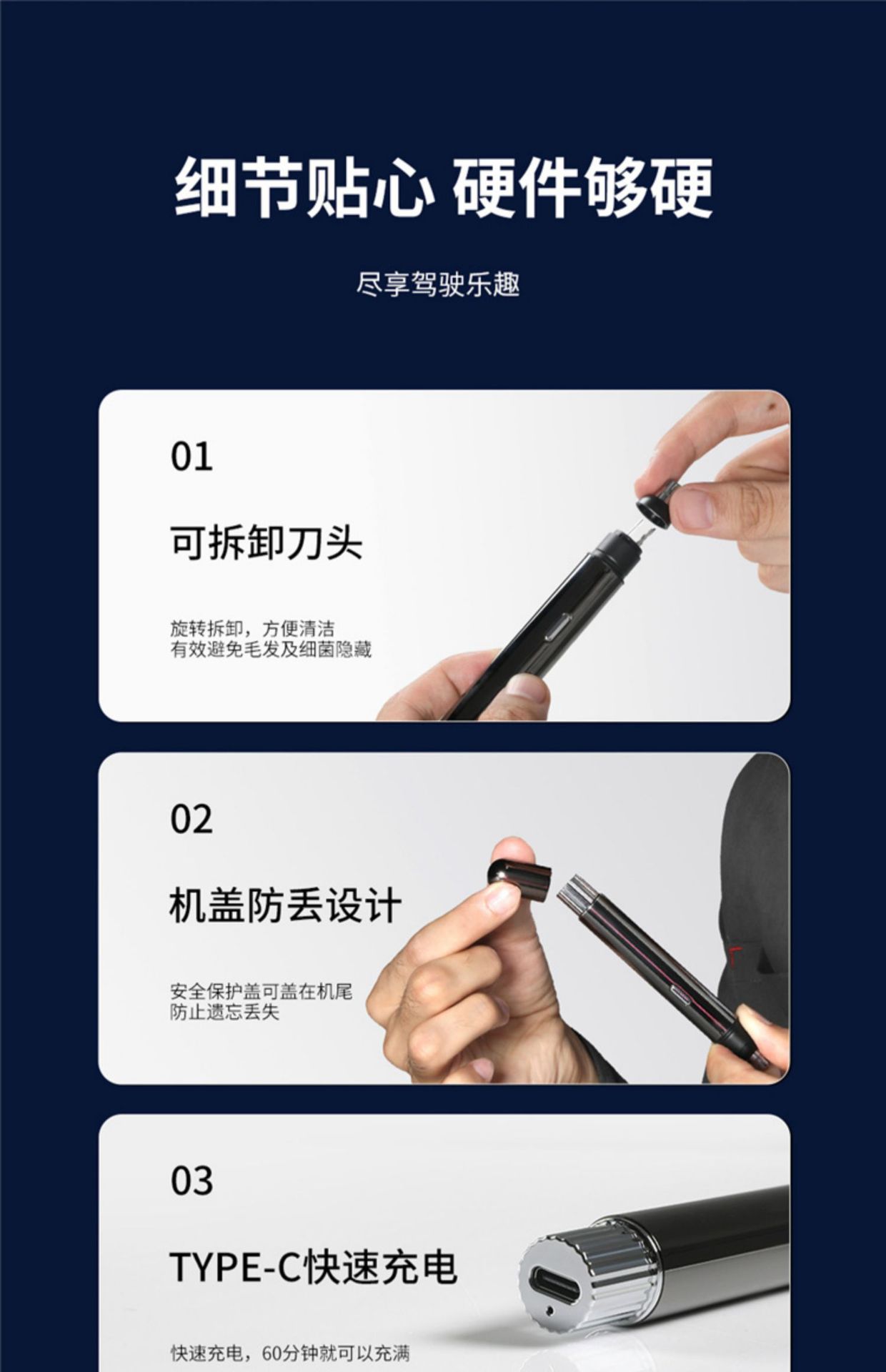 细节贴心 硬件够硬

尽享驾驶乐趣

01

可拆卸刀头

旋转拆卸，方便清洁
有效避免毛发及细菌隐藏

02

机盖防丢设计

安全保护盖可盖在机尾
防止遗忘丢失

03

TYPE-C快速充电

快速充电，60分钟就可以充满