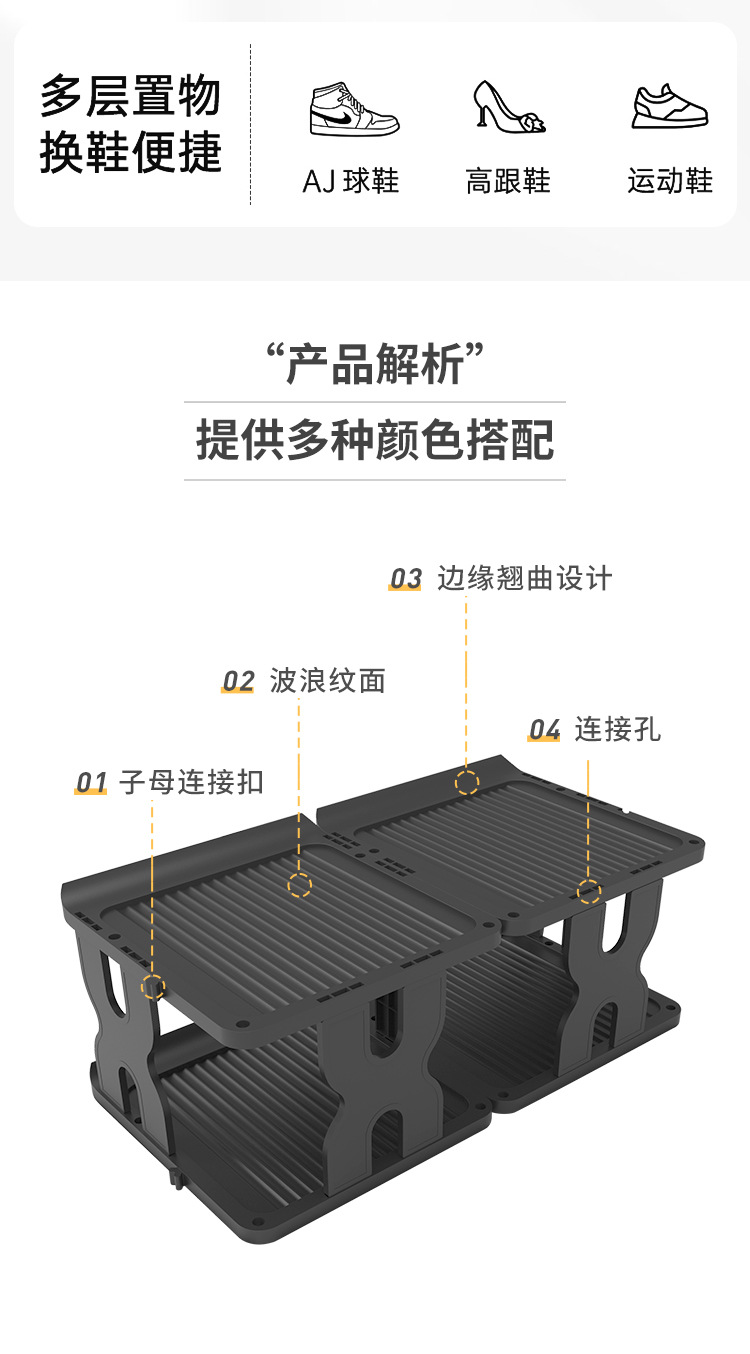 多层置物
换鞋便捷

AJ 球鞋

高跟鞋

运动鞋

“产品解析”

提供多种颜色搭配

03 边缘翘曲设计

02 波浪纹面

04 连接孔

01 子母连接扣