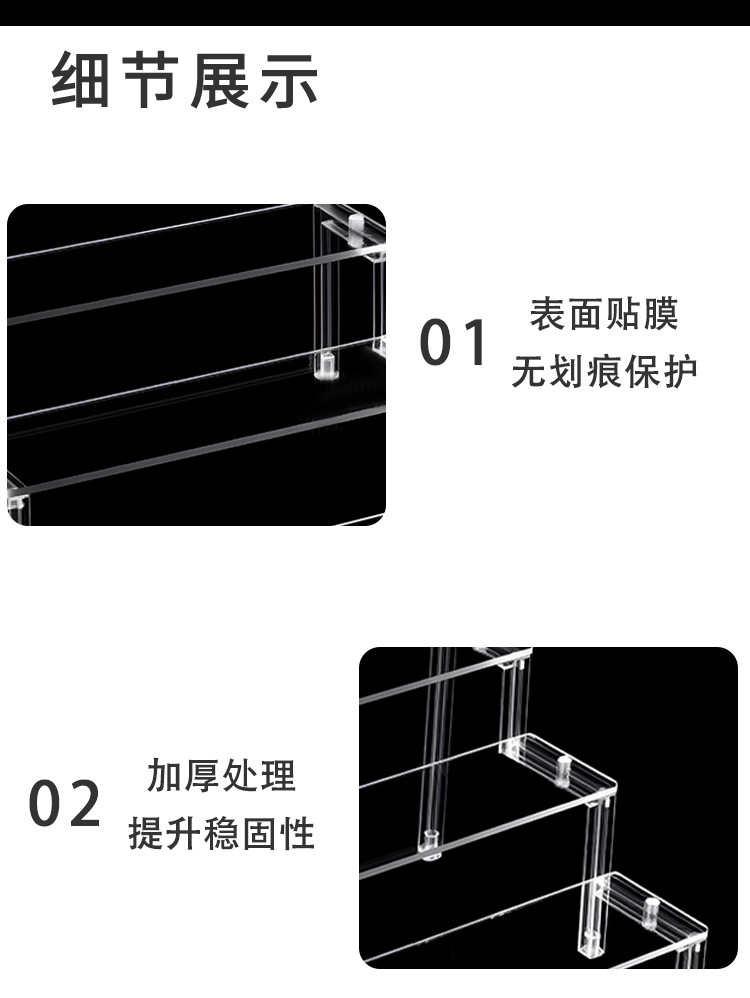 细节展示

01 表面贴膜
无划痕保护

02 加厚处理
提升稳固性