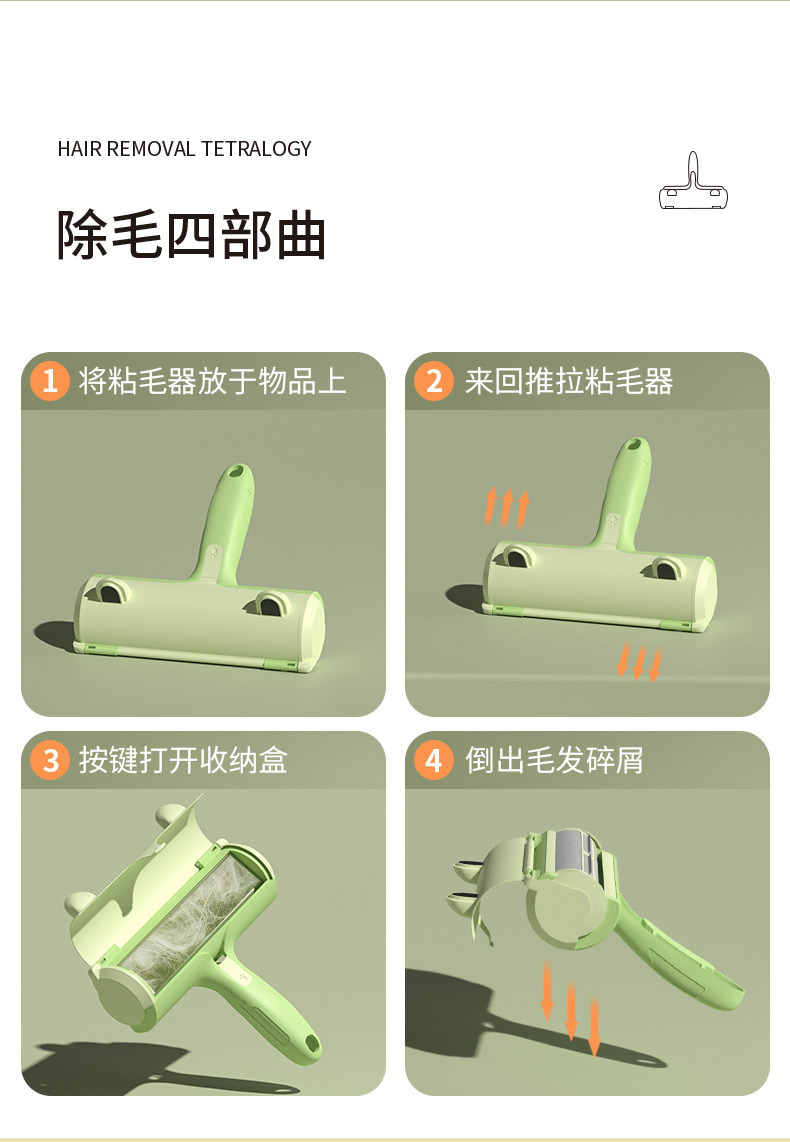 HAIR REMOVAL TETRALOGY

除毛四部曲

1 将粘毛器放于物品上

2 来回推拉粘毛器

3 按键打开收纳盒

4 倒出毛发碎屑