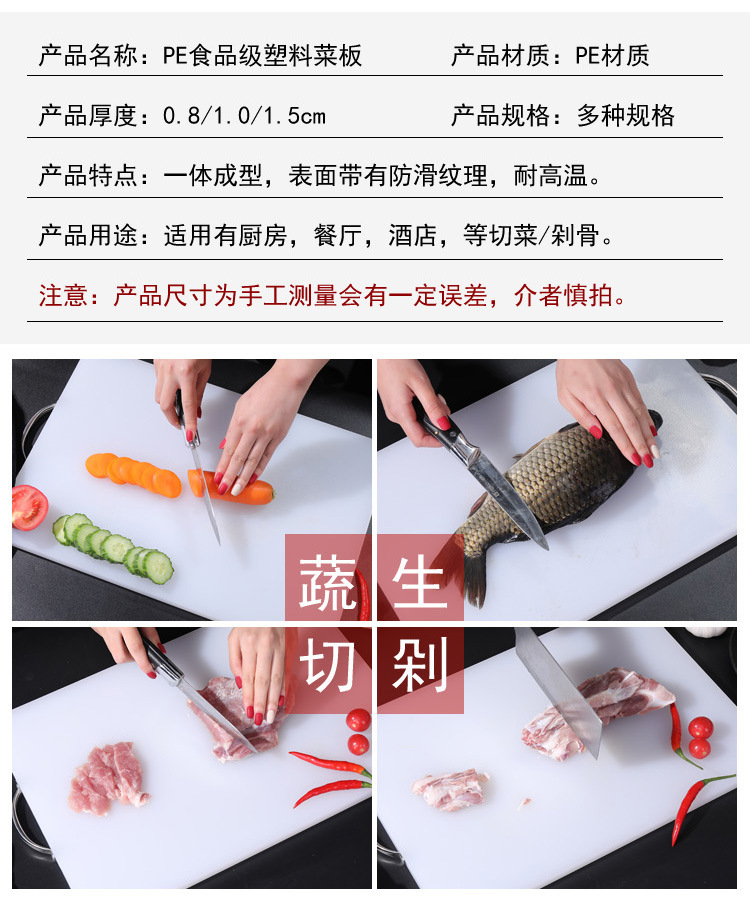 产品名称：PE食品级塑料菜板

产品材质：PE材质

产品厚度：0.8/1.0/1.5cm

产品规格：多种规格

产品特点：一体成型，表面带有防滑纹理，耐高温。

产品用途：适用有厨房，餐厅，酒店，等切菜/剁骨。

注意：产品尺寸为手工测量会有一定误差，介者慎拍。

蔬 生
切 剁