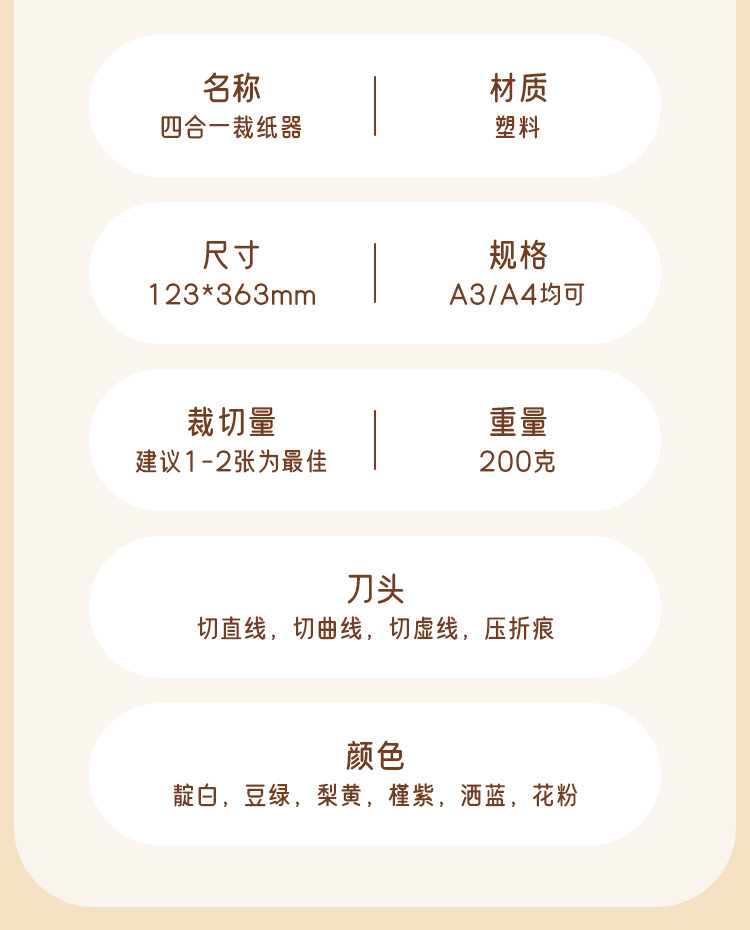 名称
四合一裁纸器

材质
塑料

尺寸
123*363mm

规格
A3/A4均可

裁切量
建议1-2张为最佳

重量
200克

刀头
切直线，切曲线，切虚线，压折痕

颜色
靛白，豆绿，梨黄，槿紫，洒蓝，花粉