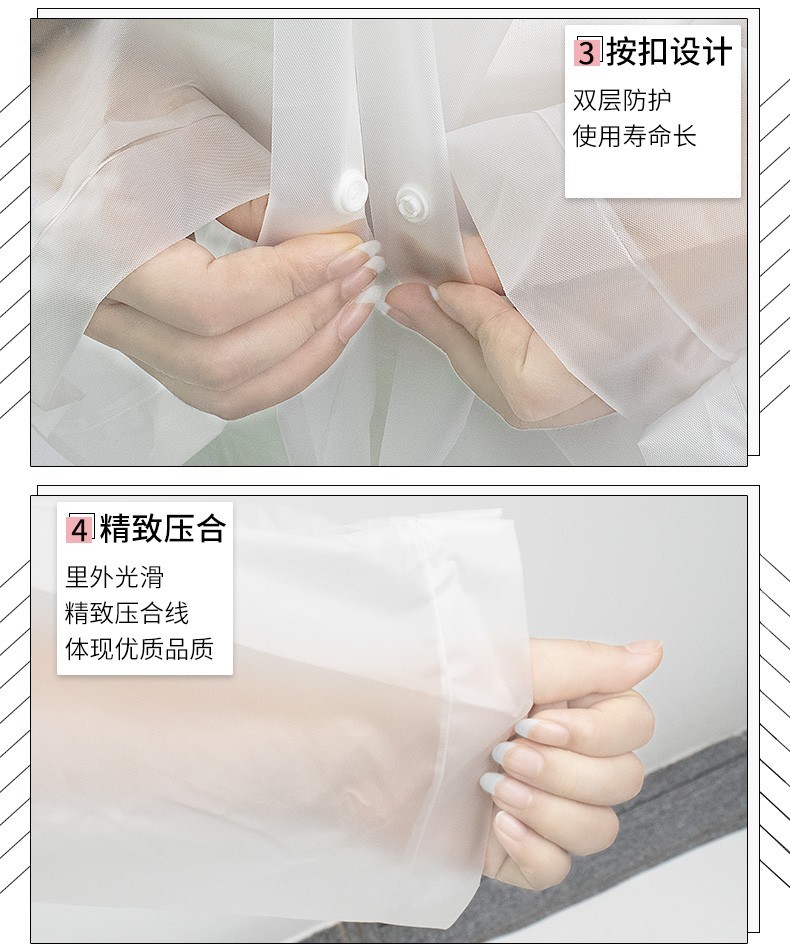 3 按扣设计

双层防护
使用寿命长

4 精致压合

里外光滑
精致压合线
体现优质品质