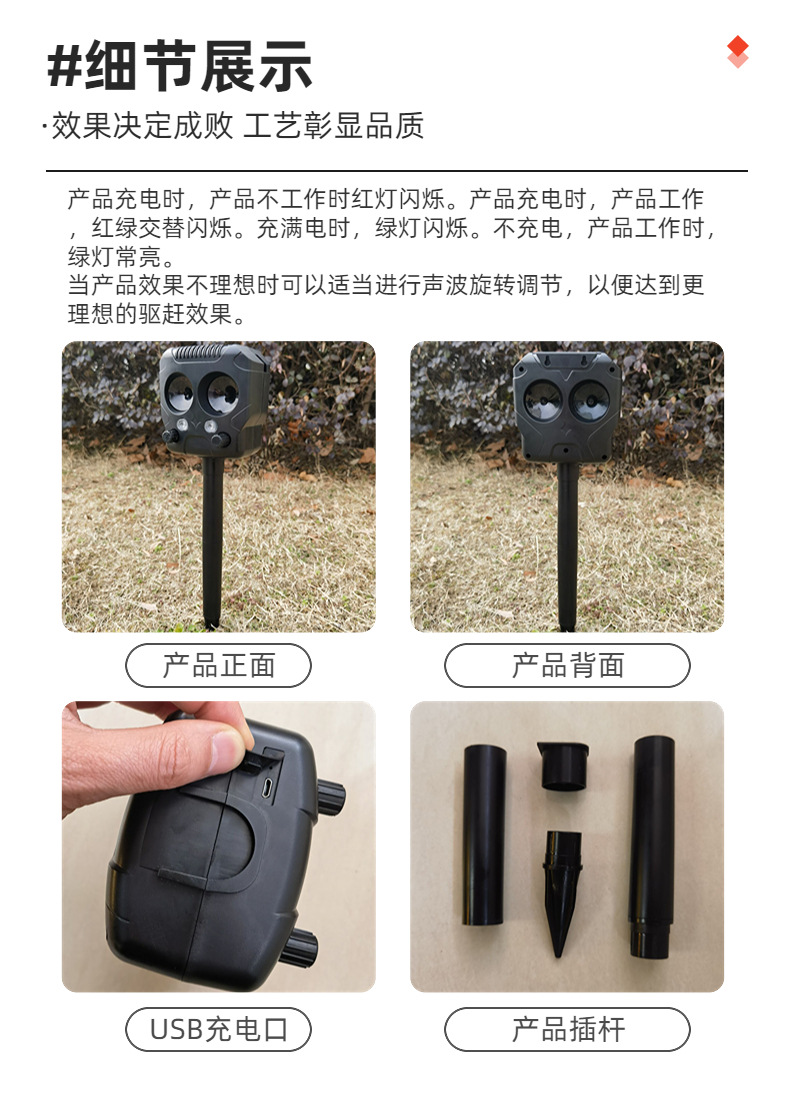 #细节展示

·效果决定成败 工艺彰显品质

产品充电时，产品不工作时红灯闪烁。产品充电时，产品工作，红绿交替闪烁。充满电时，绿灯闪烁。不充电，产品工作时，绿灯常亮。
当产品效果不理想时可以适当进行声波旋转调节，以便达到更理想的驱赶效果。

产品正面

产品背面

USB充电口

产品插杆