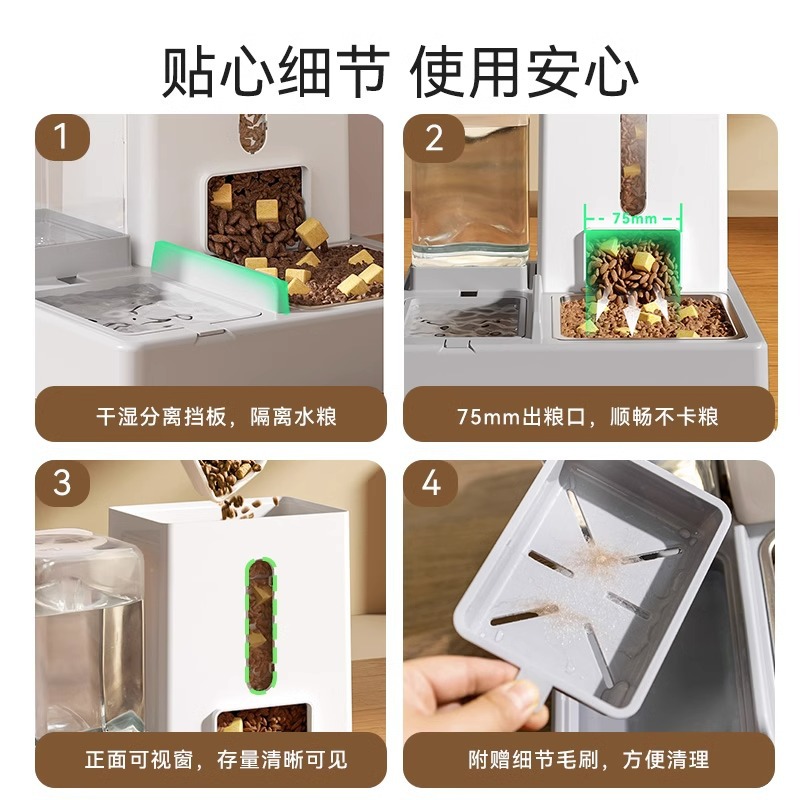 贴心细节 使用安心

1

干湿分离挡板，隔离水粮

2

75mm

75mm出粮口，顺畅不卡粮

3

正面可视窗，存量清晰可见

4

附赠细节毛刷，方便清理