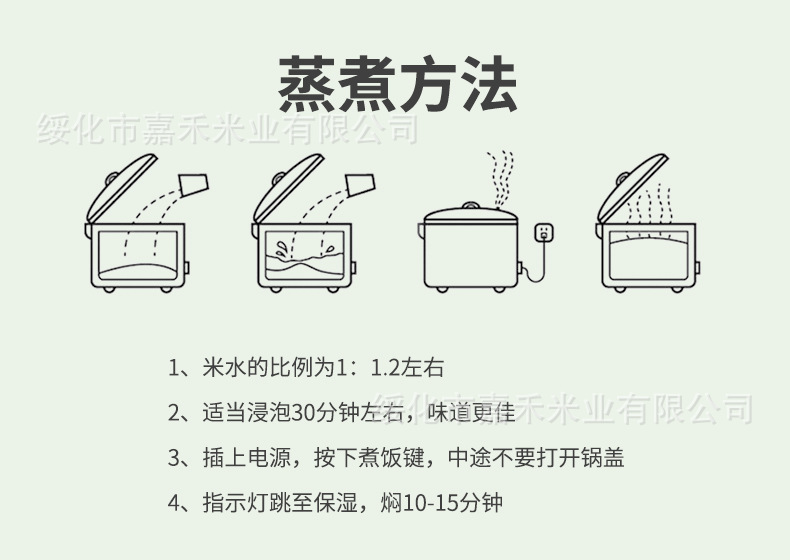 蒸煮方法

绥化市嘉禾米业有限公司

1、米水的比例为1：1.2左右

2、适当浸泡30分钟左右，味道更佳

绥化市嘉禾米业有限公司

3、插上电源，按下煮饭键，中途不要打开锅盖

4、指示灯跳至保湿，焖10-15分钟