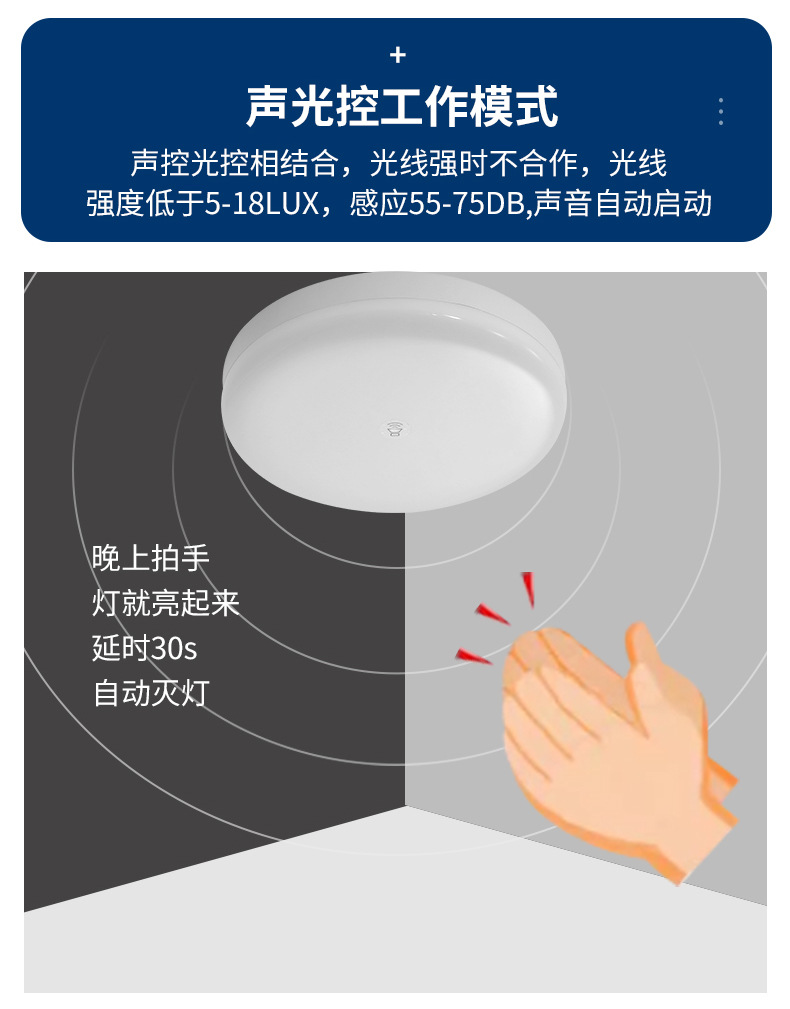 +

声光控工作模式

声控光控相结合，光线强时不合作，光线强度低于5-18LUX，感应55-75DB,声音自动启动

晚上拍手
灯就亮起来
延时30s
自动灭灯