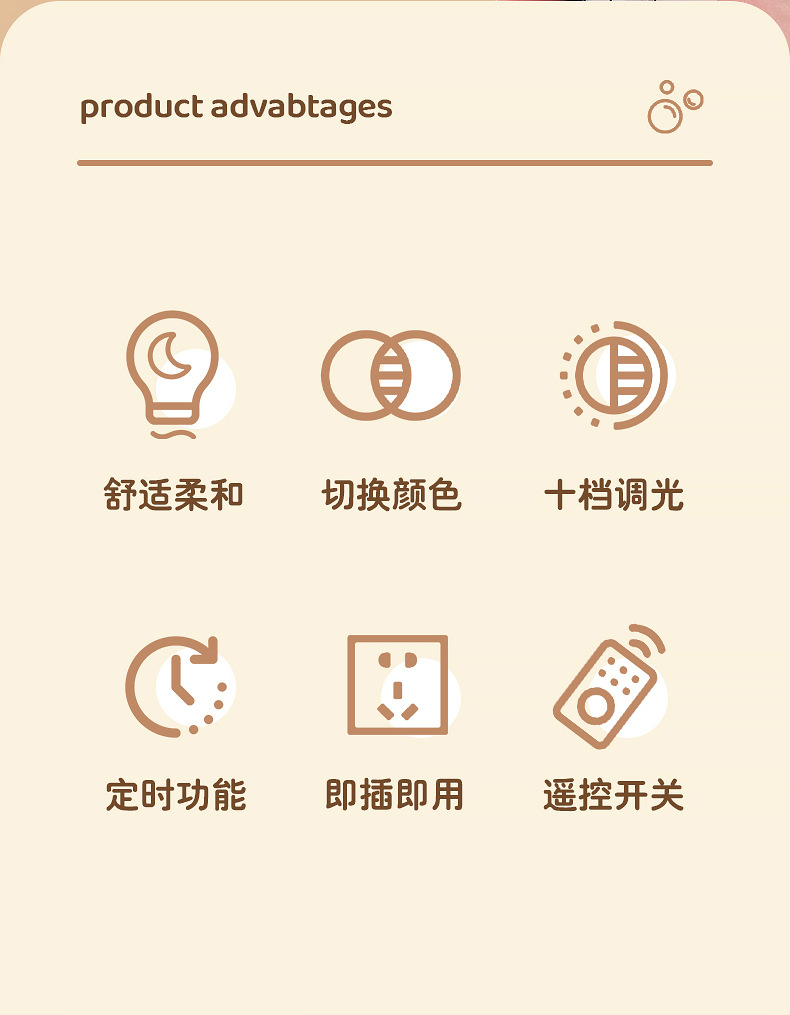 product advabtages

舒适柔和 切换颜色 十档调光

定时功能 即插即用 遥控开关