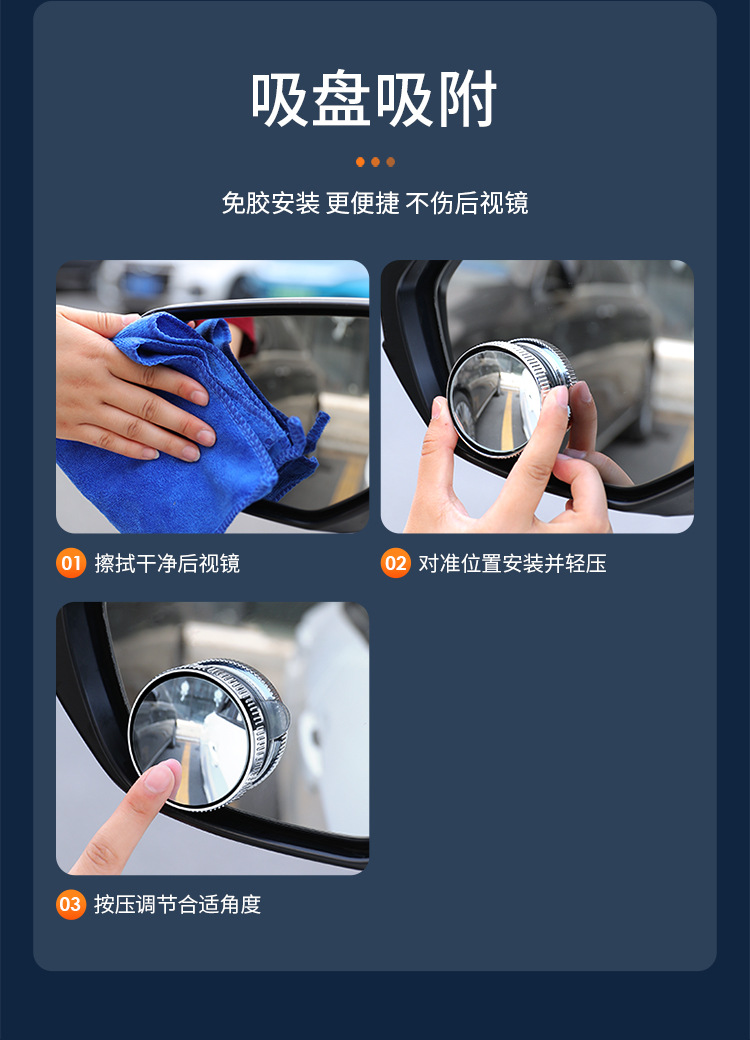 吸盘吸附

免胶安装 更便捷 不伤后视镜

01 擦拭干净后视镜

02 对准位置安装并轻压

03 按压调节合适角度