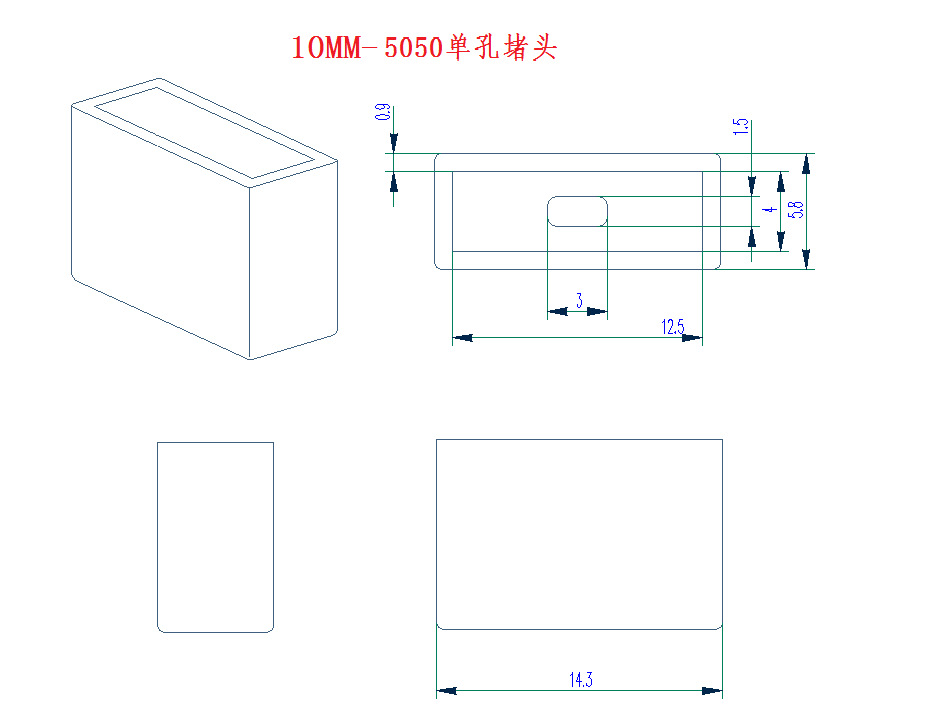 10MM-5050单孔堵头

0.9

1.5

4

5.8

3

12.5

14.3