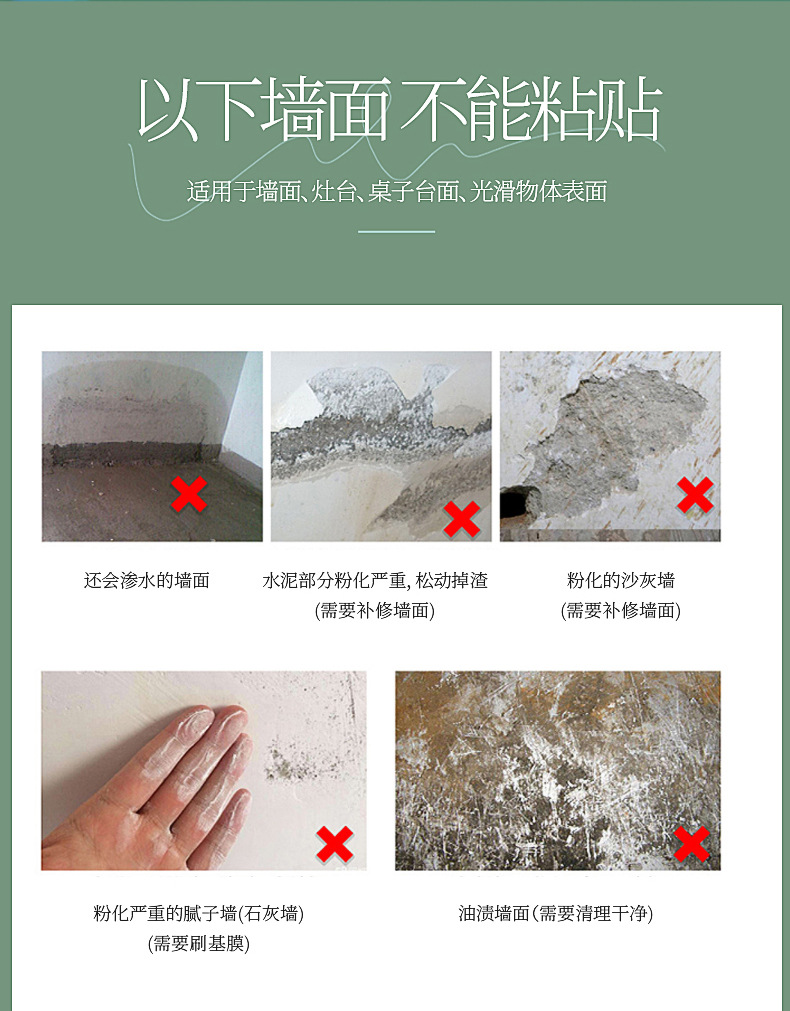 以下墙面 不能粘贴

适用于墙面、灶台、桌子台面、光滑物体表面

还会渗水的墙面

水泥部分粉化严重, 松动掉渣
(需要补修墙面)

粉化的沙灰墙
(需要补修墙面)

粉化严重的腻子墙(石灰墙)
(需要刷基膜)

油渍墙面(需要清理干净)