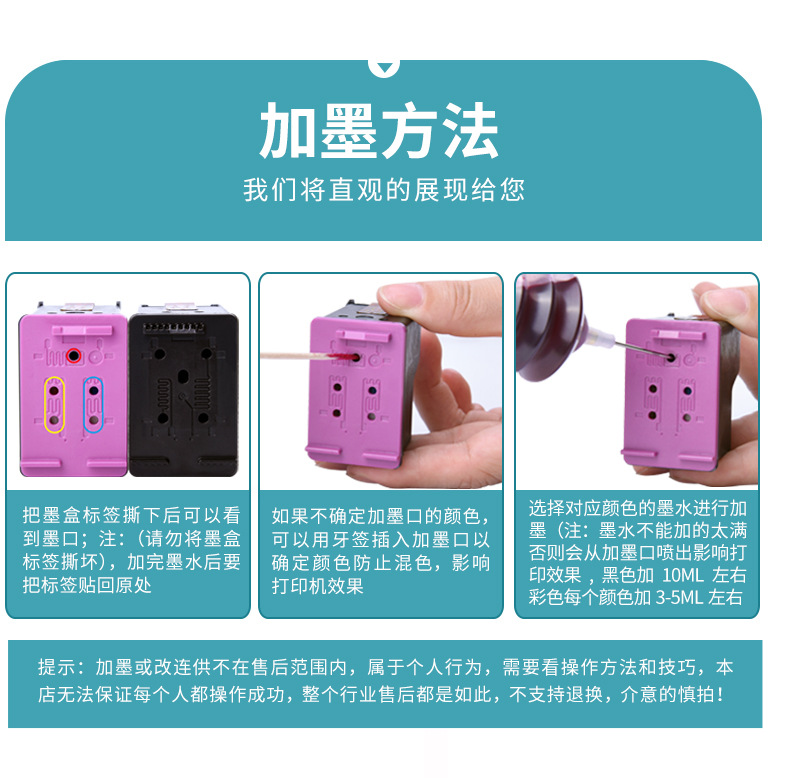 加墨方法

我们将直观的展现给您

把墨盒标签撕下后可以看到墨口；注：（请勿将墨盒标签撕坏），加完墨水后要把标签贴回原处

如果不确定加墨口的颜色，可以用牙签插入加墨口以确定颜色防止混色，影响打印机效果

选择对应颜色的墨水进行加墨（注：墨水不能加的太满否则会从加墨口喷出影响打印效果，黑色加 10ML 左右彩色每个颜色加 3-5ML 左右

提示：加墨或改连供不在售后范围内，属于个人行为，需要看操作方法和技巧，本店无法保证每个人都操作成功，整个行业售后都是如此，不支持退换，介意的慎拍！