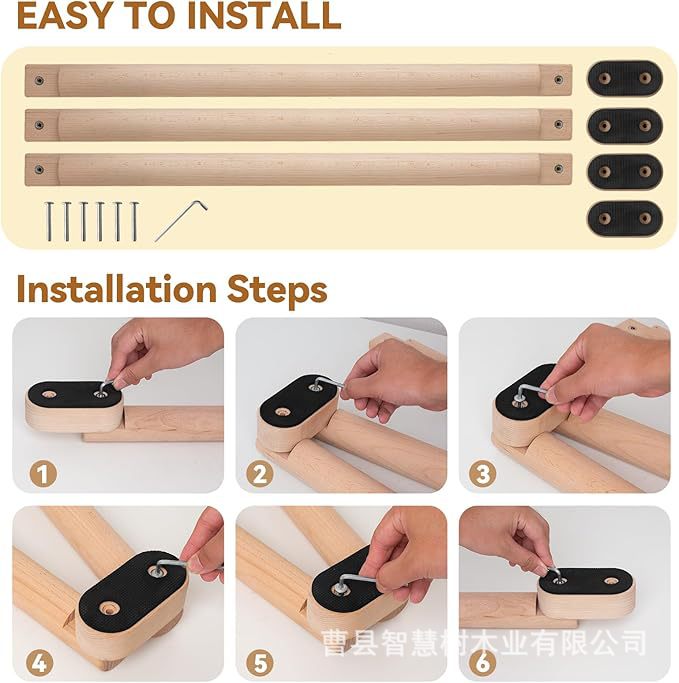 EASY TO INSTALL

Installation Steps

1

2

3

4

5

6

曹县智慧树木业有限公司