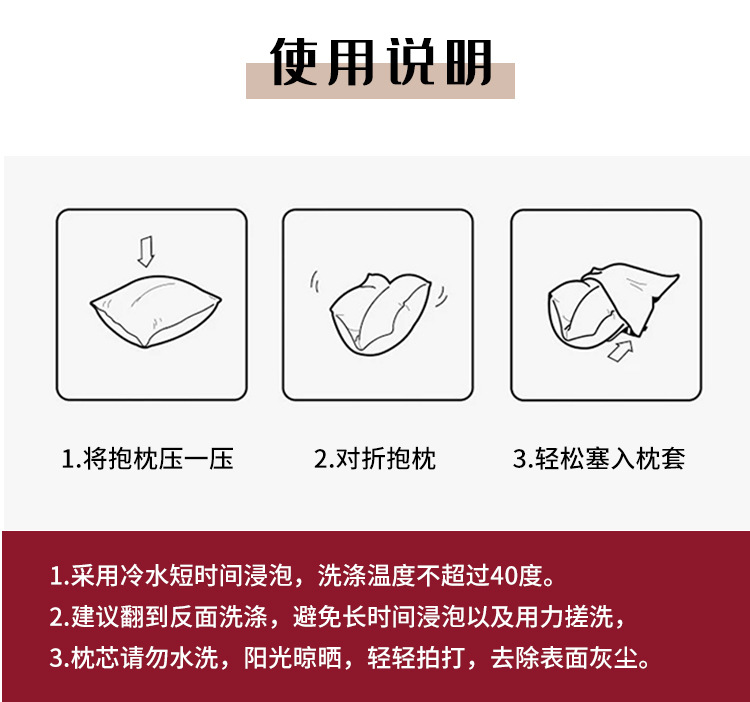 使用说明

1.将抱枕压一压

2.对折抱枕

3.轻松塞入枕套

1.采用冷水短时间浸泡，洗涤温度不超过40度。
2.建议翻到反面洗涤，避免长时间浸泡以及用力搓洗，
3.枕芯请勿水洗，阳光晾晒，轻轻拍打，去除表面灰尘。