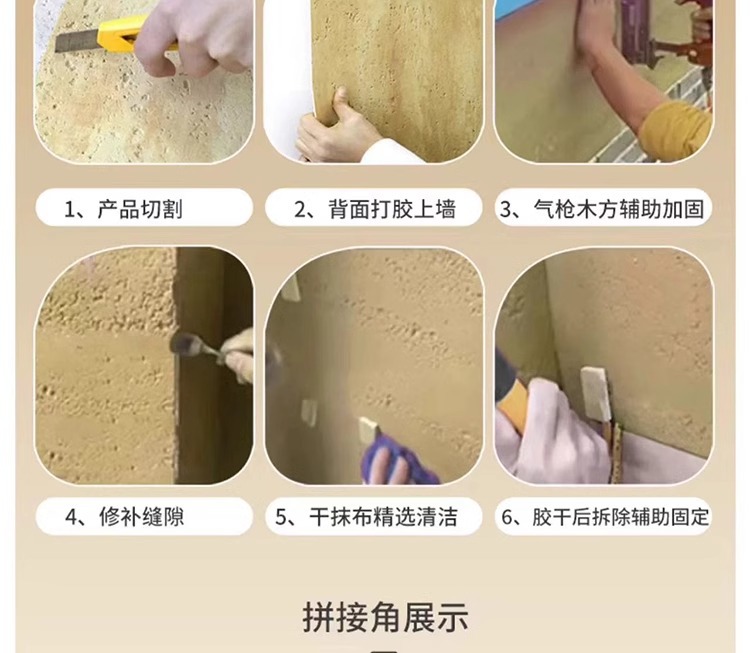 1、产品切割

2、背面打胶上墙

3、气枪木方辅助加固

4、修补缝隙

5、干抹布精选清洁

6、胶干后拆除辅助固定

拼接角展示