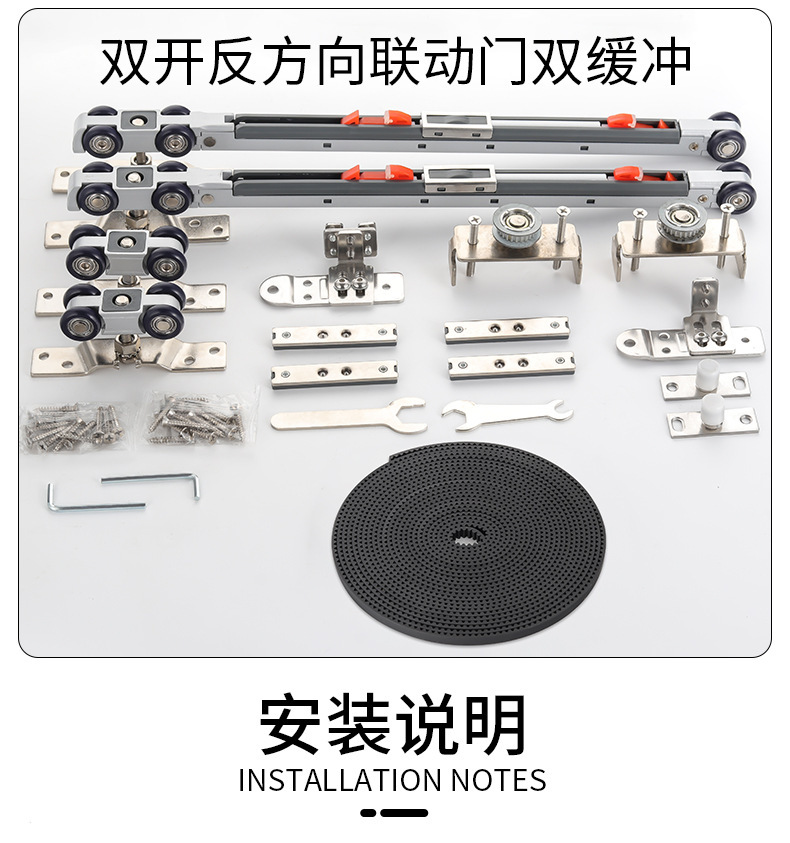 双开反方向联动门双缓冲

安装说明
INSTALLATION NOTES