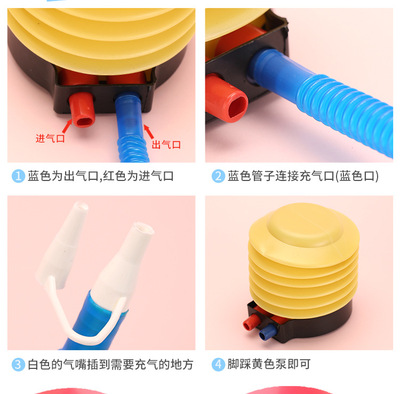 进气口

出气口

1 蓝色为出气口,红色为进气口

2 蓝色管子连接充气口(蓝色口)

3 白色的气嘴插到需要充气的地方

4 脚踩黄色泵即可