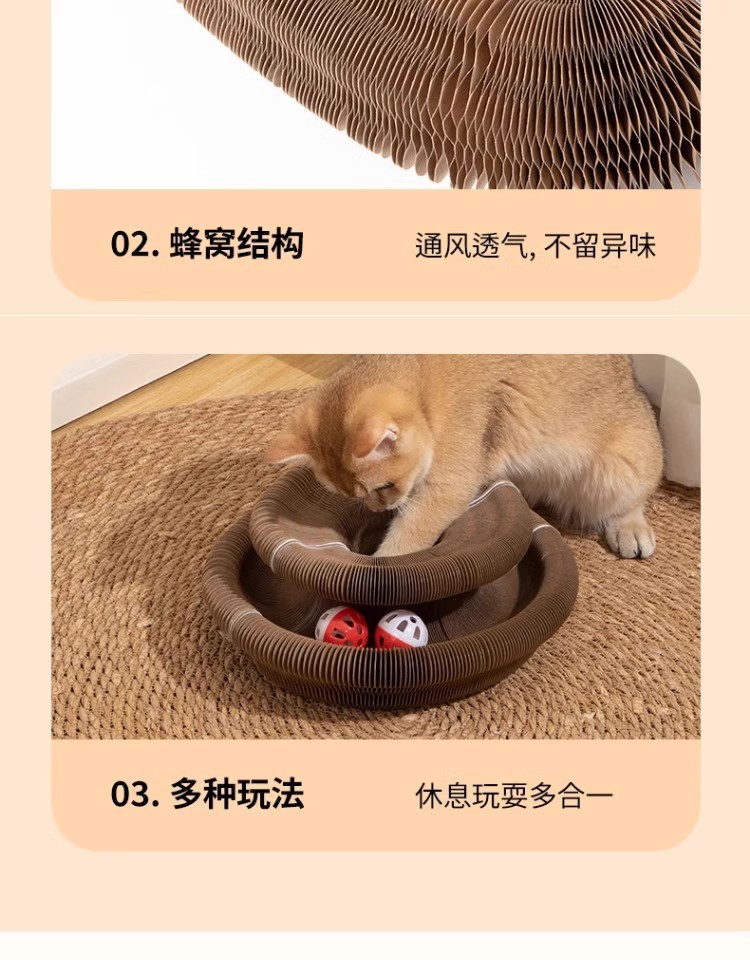 02. 蜂窝结构

通风透气, 不留异味

03. 多种玩法

休息玩耍多合一