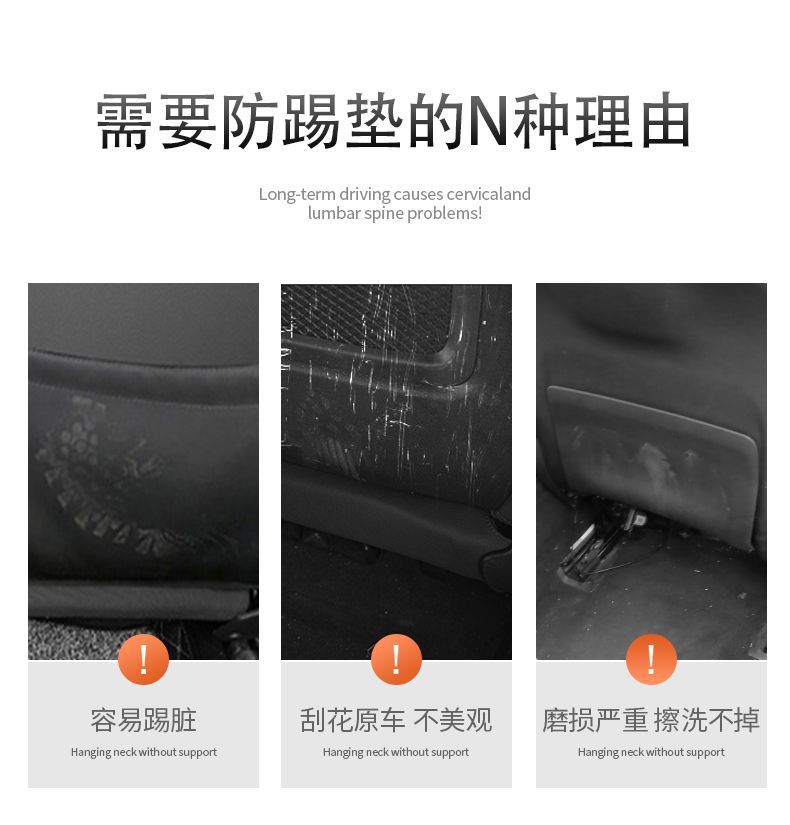 需要防踢垫的N种理由

Long-term driving causes cervicaland lumbar spine problems!

!

容易踢脏

Hanging neck without support

!

刮花原车 不美观

Hanging neck without support

!

磨损严重 擦洗不掉

Hanging neck without support