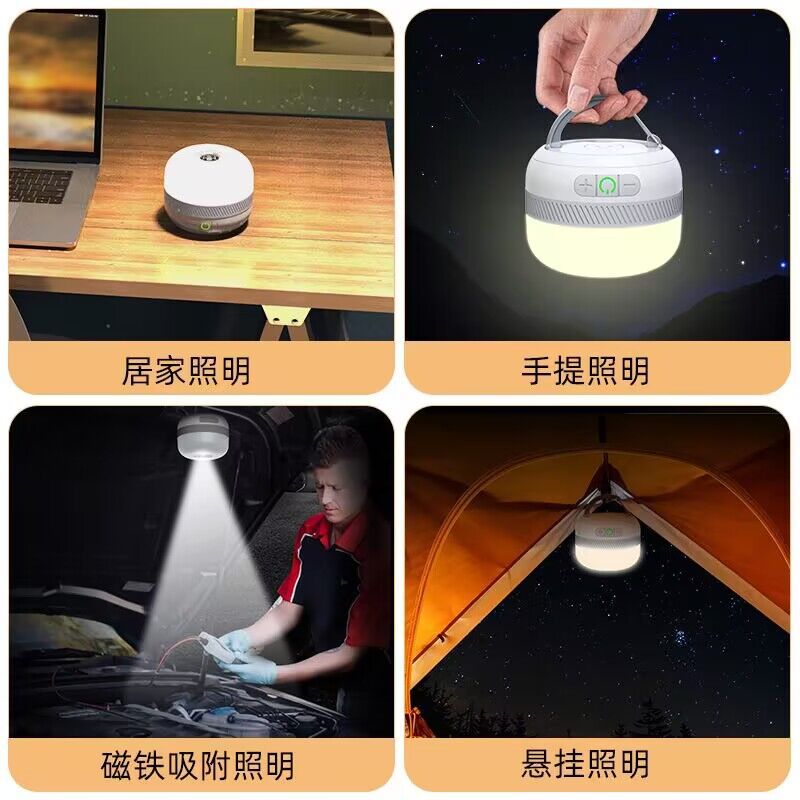 居家照明

手提照明

磁铁吸附照明

悬挂照明