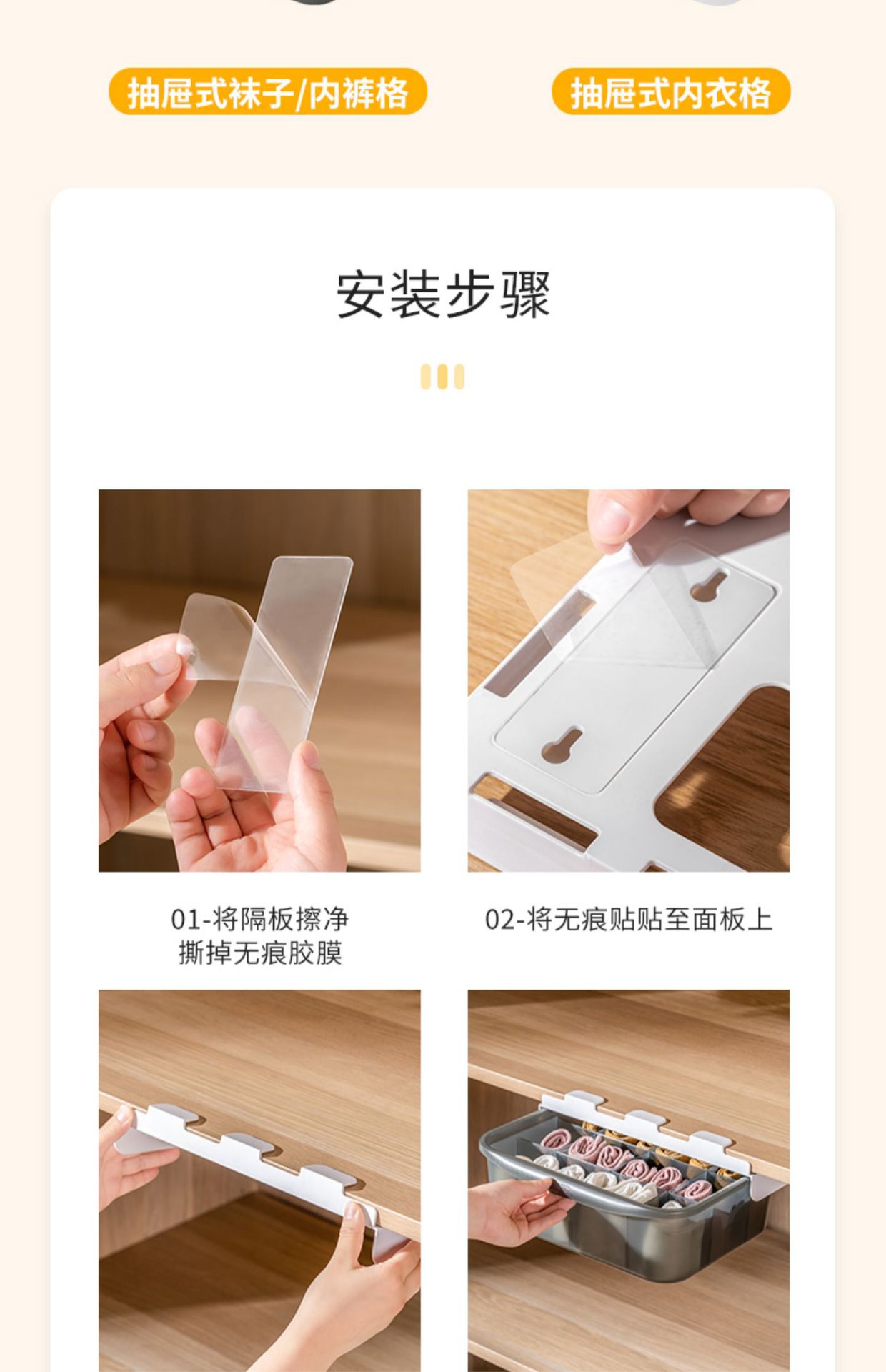 抽屉式袜子/内裤格

抽屉式内衣格

安装步骤

01-将隔板擦净
撕掉无痕胶膜

02-将无痕贴贴至面板上