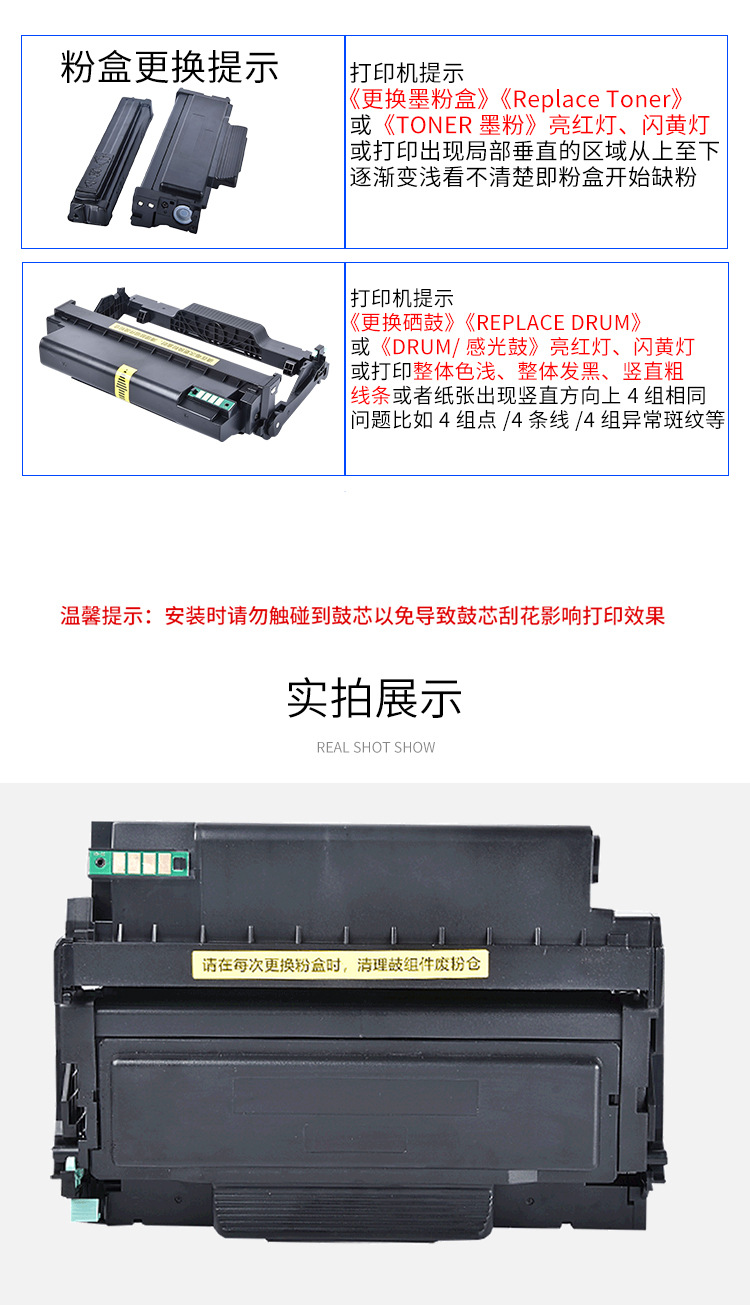 粉盒更换提示

打印机提示
《更换墨粉盒》《Replace Toner》
或《TONER 墨粉》亮红灯、闪黄灯
或打印出现局部垂直的区域从上至下逐渐变浅看不清楚即粉盒开始缺粉

打印机提示
《更换硒鼓》《REPLACE DRUM》
或《DRUM/ 感光鼓》亮红灯、闪黄灯
或打印整体色浅、整体发黑、竖直粗线条或者纸张出现竖直方向上 4 组相同问题比如 4 组点 /4 条线 /4 组异常斑纹等

温馨提示：安装时请勿触碰到鼓芯以免导致鼓芯刮花影响打印效果

实拍展示

REAL SHOT SHOW

请在每次更换粉盒时，清理鼓组件废粉仓