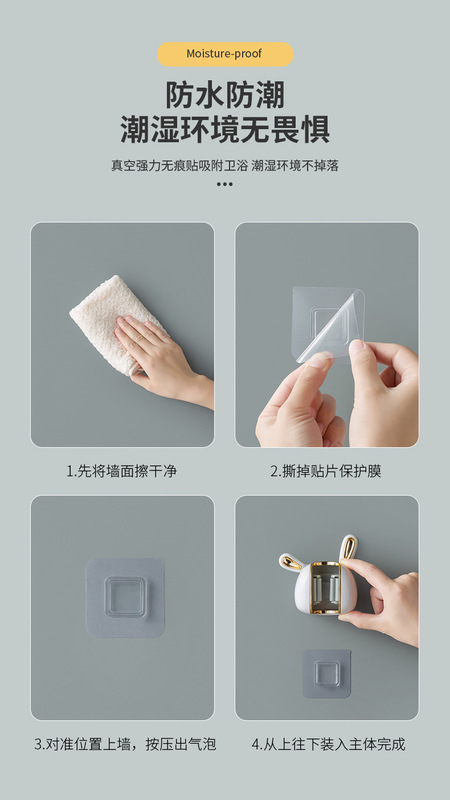 Moisture-proof

防水防潮
潮湿环境无畏惧

真空强力无痕贴吸附卫浴 潮湿环境不掉落

1.先将墙面擦干净

2.撕掉贴片保护膜

3.对准位置上墙，按压出气泡

4.从上往下装入主体完成