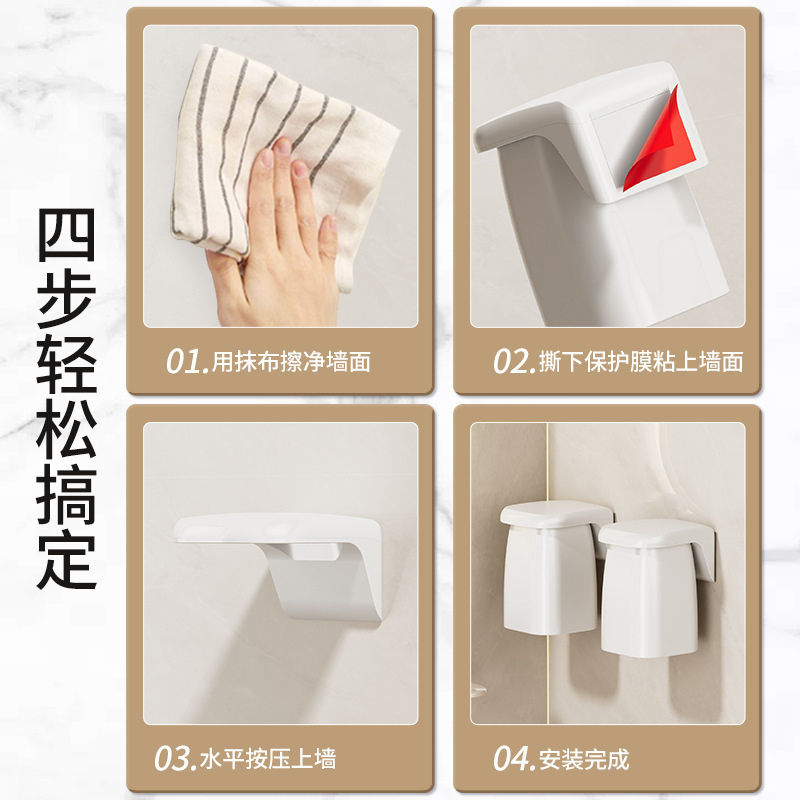 四步轻松搞定

01.用抹布擦净墙面

02.撕下保护膜粘上墙面

03.水平按压上墙

04.安装完成