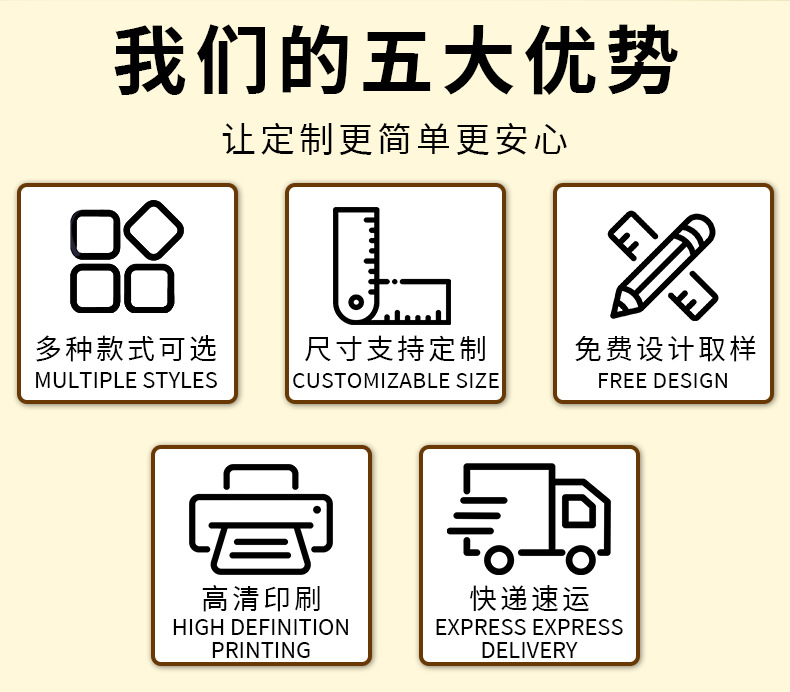 我们的五大优势

让定制更简单更安心

多种款式可选
MULTIPLE STYLES

尺寸支持定制
CUSTOMIZABLE SIZE

免费设计取样
FREE DESIGN

高清印刷
HIGH DEFINITION PRINTING

快递速运
EXPRESS EXPRESS DELIVERY