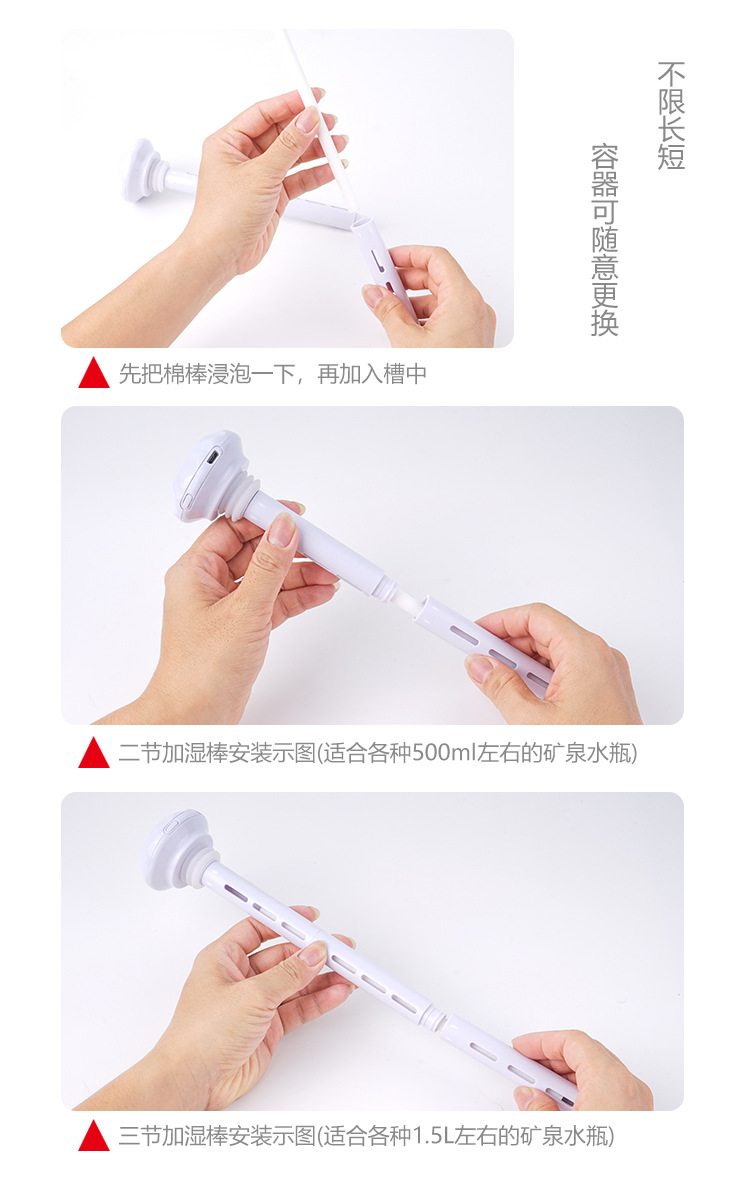 不限长短

容器可随意更换

先把棉棒浸泡一下，再加入槽中

二节加湿棒安装示图(适合各种500ml左右的矿泉水瓶)

三节加湿棒安装示图(适合各种1.5L左右的矿泉水瓶)