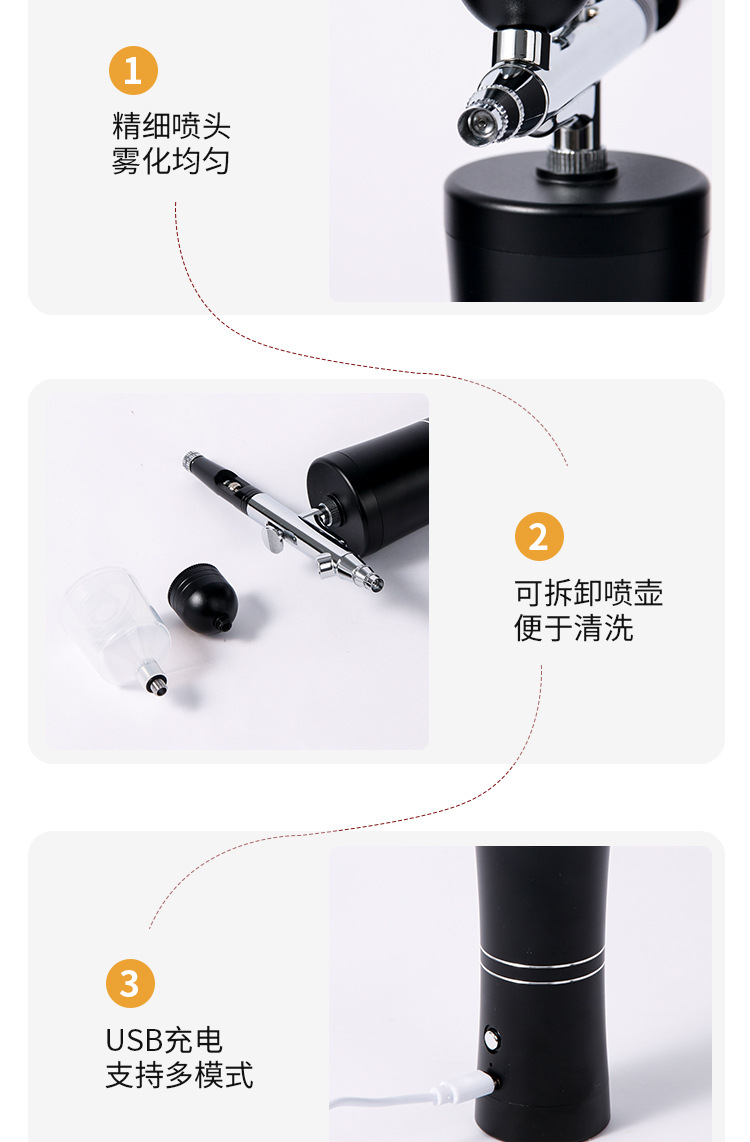 1

精细喷头
雾化均匀

2

可拆卸喷壶
便于清洗

3

USB充电
支持多模式