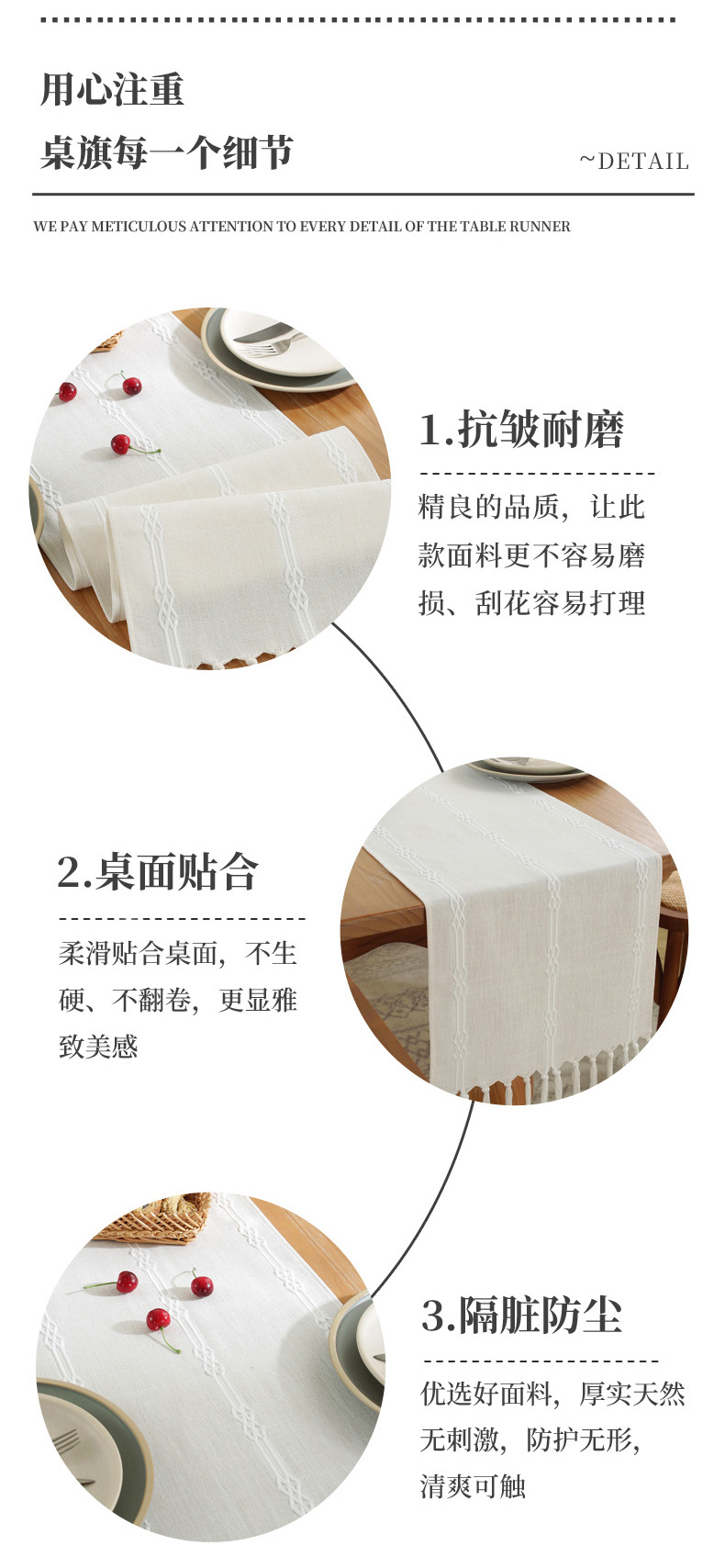 用心注重

桌旗每一个细节

~DETAIL

WE PAY METICULOUS ATTENTION TO EVERY DETAIL OF THE TABLE RUNNER

1.抗皱耐磨

精良的品质，让此款面料更不容易磨损、刮花容易打理

2.桌面贴合

柔滑贴合桌面，不生硬、不翻卷，更显雅致美感

3.隔脏防尘

优选好面料，厚实天然无刺激，防护无形，清爽可触