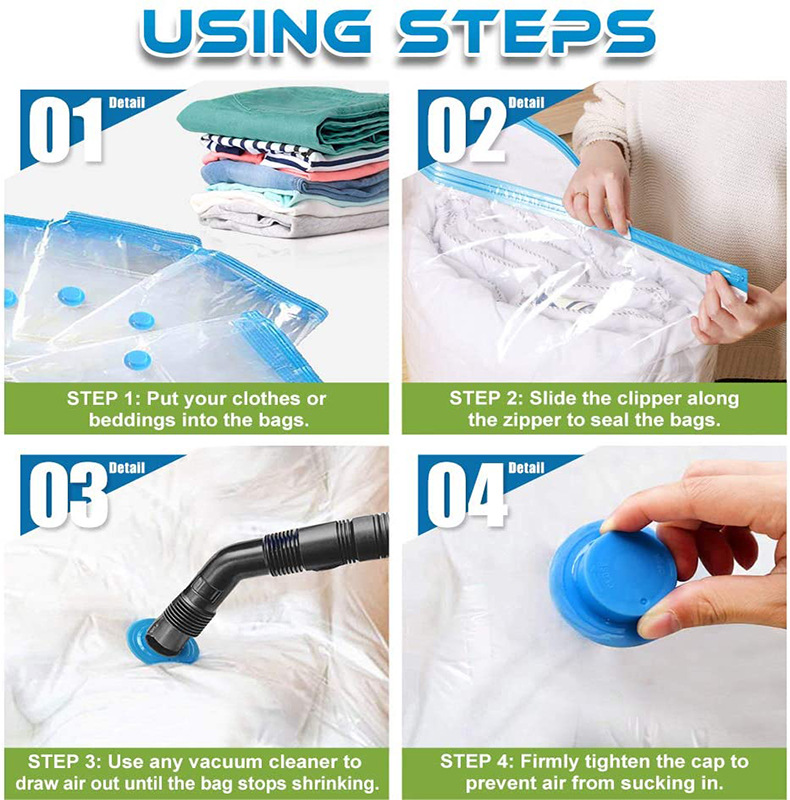 USING STEPS

01 Detail

STEP 1: Put your clothes or beddings into the bags.

02 Detail

STEP 2: Slide the clipper along the zipper to seal the bags.

03 Detail

STEP 3: Use any vacuum cleaner to draw air out until the bag stops shrinking.

04 Detail

STEP 4: Firmly tighten the cap to prevent air from sucking in.