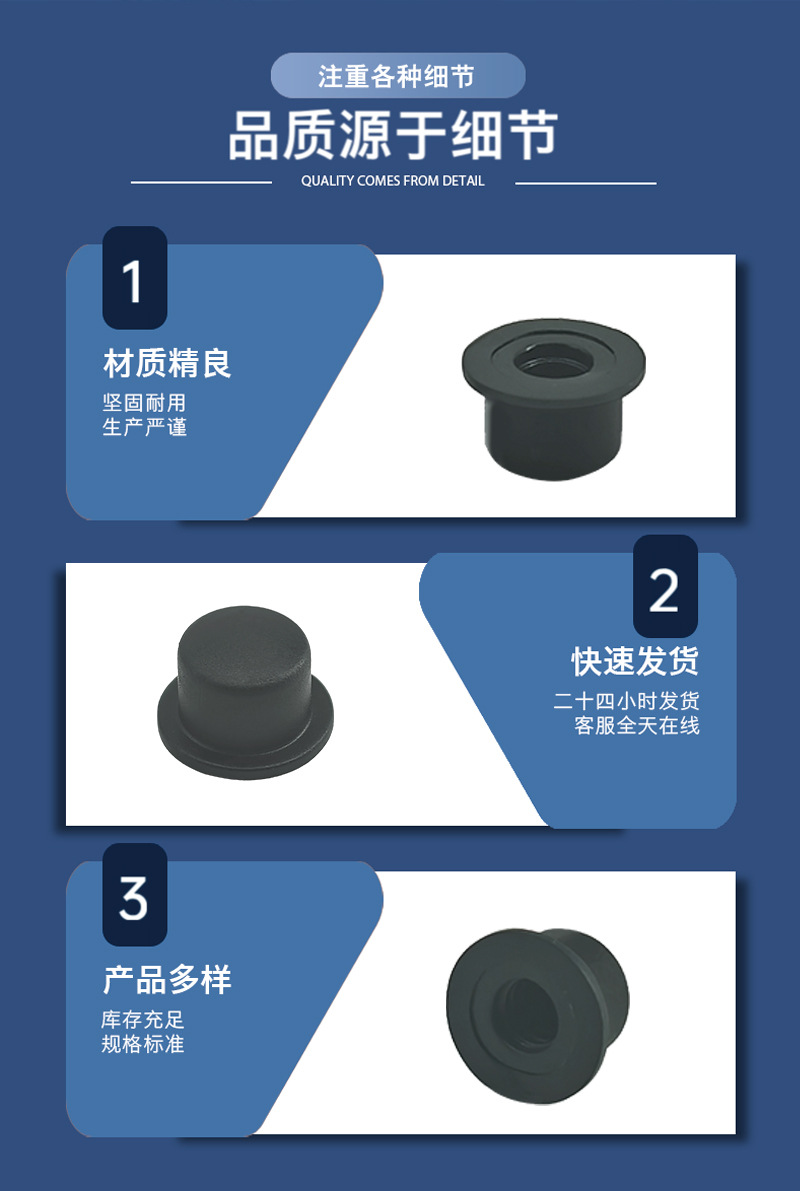 注重各种细节

品质源于细节

QUALITY COMES FROM DETAIL

1

材质精良

坚固耐用
生产严谨

2

快速发货

二十四小时发货
客服全天在线

3

产品多样

库存充足
规格标准