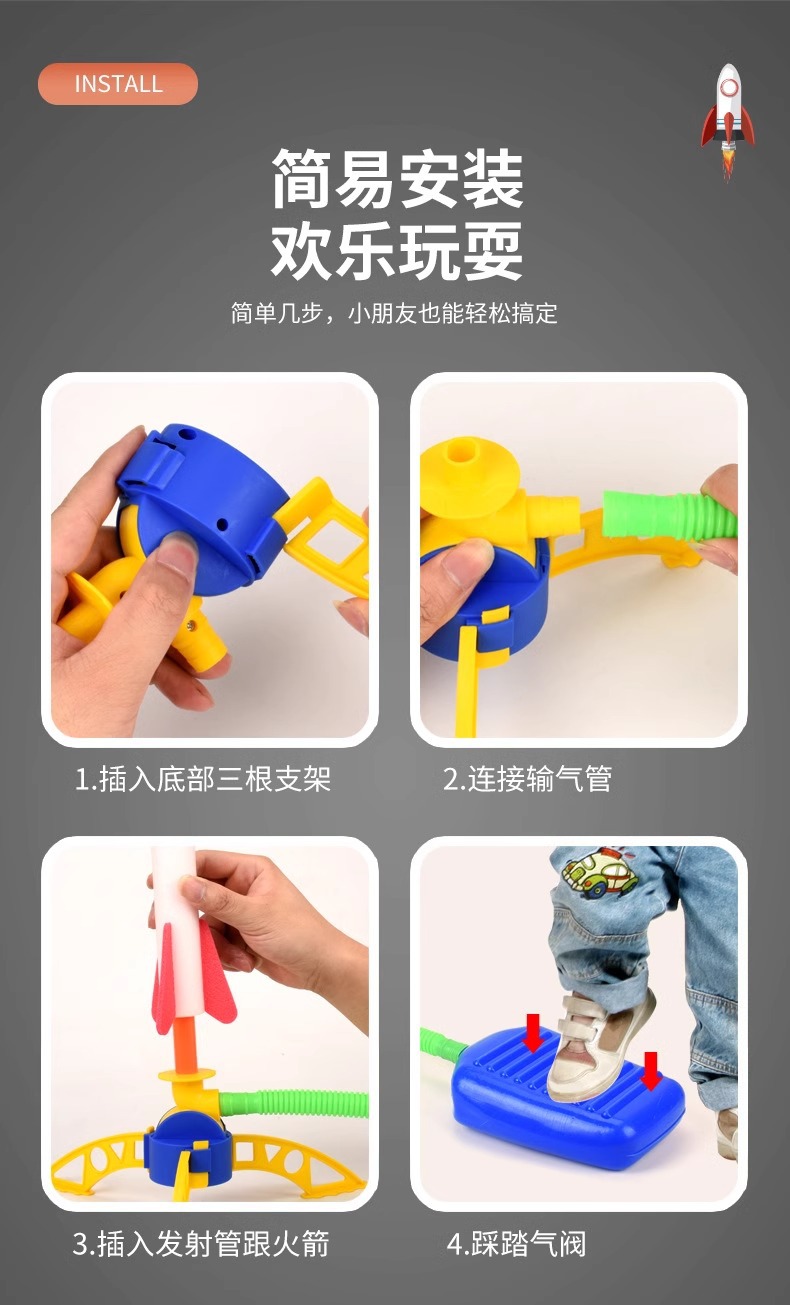 INSTALL

简易安装
欢乐玩耍

简单几步，小朋友也能轻松搞定

1.插入底部三根支架

2.连接输气管

3.插入发射管跟火箭

4.踩踏气阀